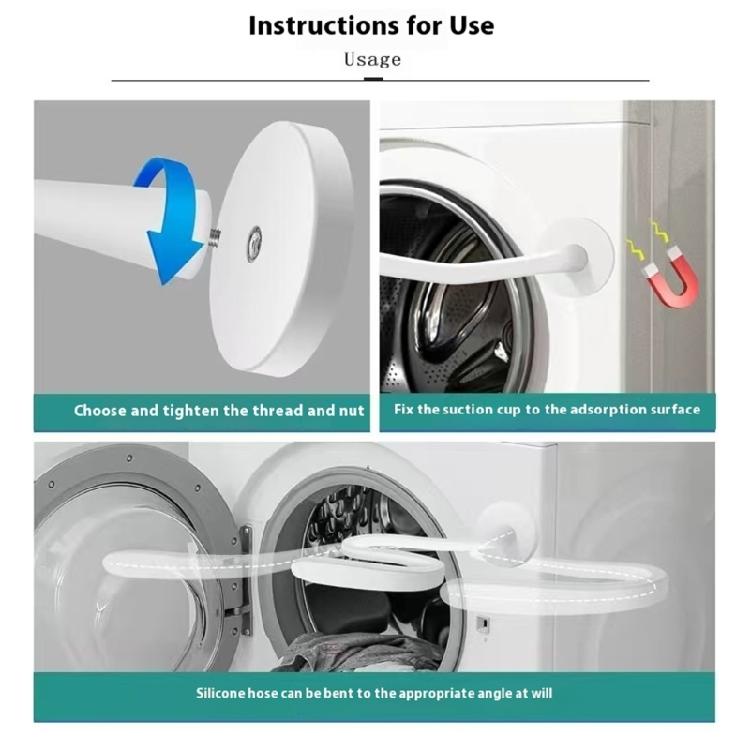 Instructions for Use

Usage

Choose and tighten the thread and nut

Fix the suction cup to the adsorption surface

Silicone hose can be bent to the appropriate angle at will