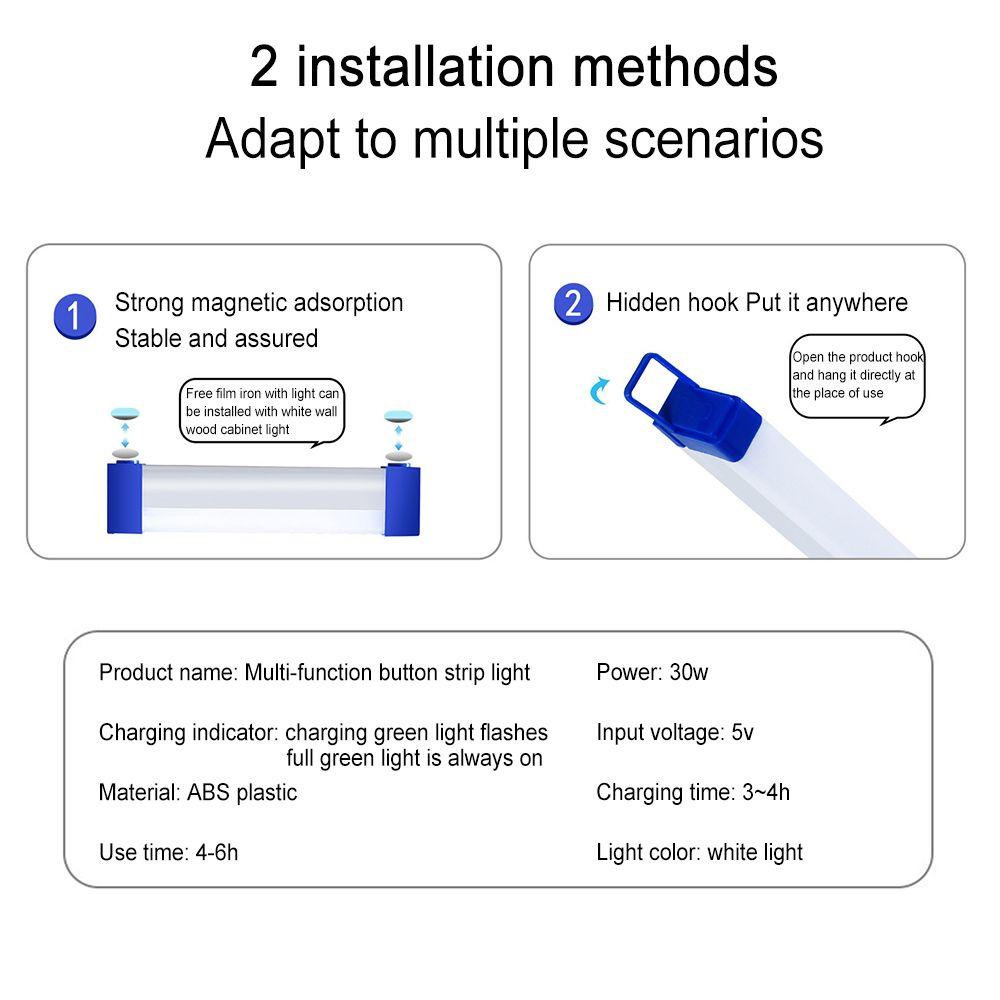 2 installation methods
Adapt to multiple scenarios

1 Strong magnetic adsorption
Stable and assured

Free film iron with light can be installed with white wall wood cabinet light

2 Hidden hook Put it anywhere

Open the product hook and hang it directly at the place of use

Product name: Multi-function button strip light

Charging indicator: charging green light flashes
full green light is always on

Material: ABS plastic

Use time: 4-6h

Power: 30w

Input voltage: 5v

Charging time: 3~4h

Light color: white light