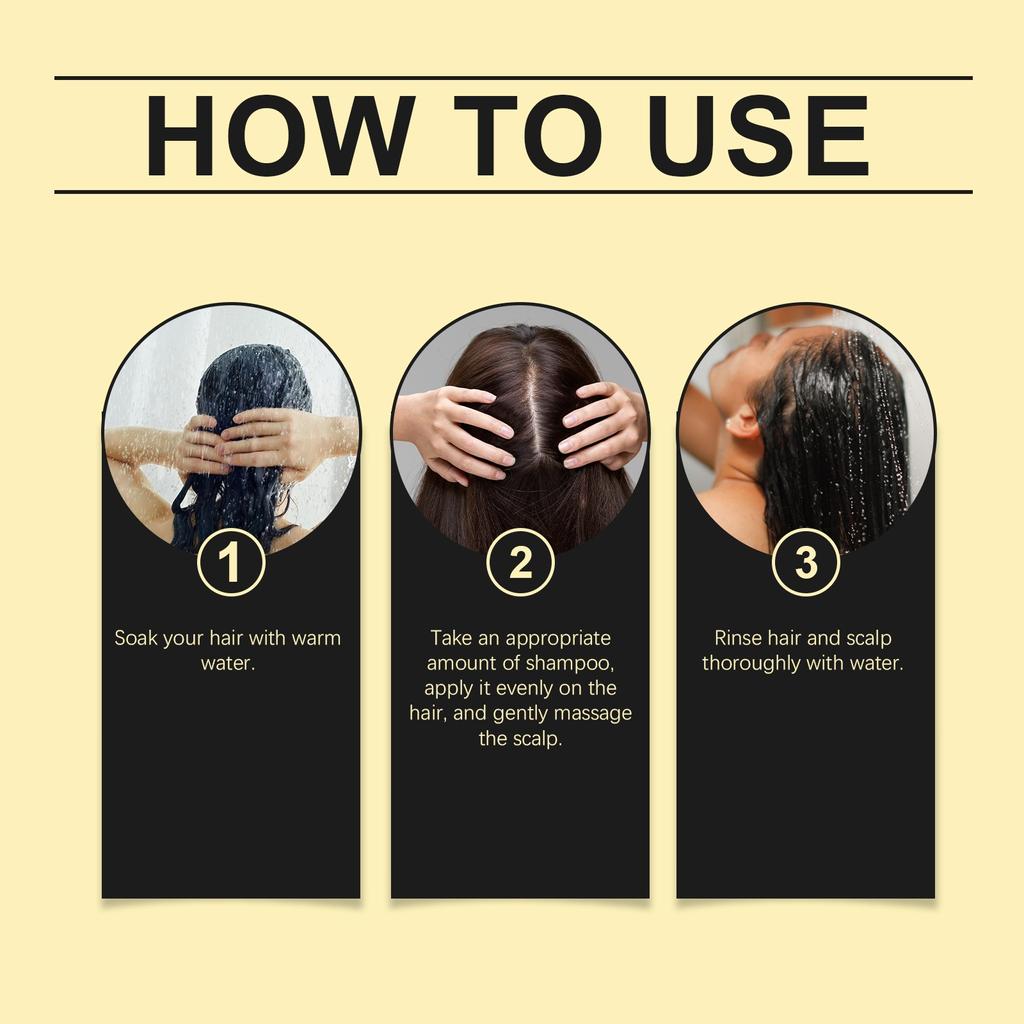 HOW TO USE

1

Soak your hair with warm water.

2

Take an appropriate amount of shampoo, apply it evenly on the hair, and gently massage the scalp.

3

Rinse hair and scalp thoroughly with water.