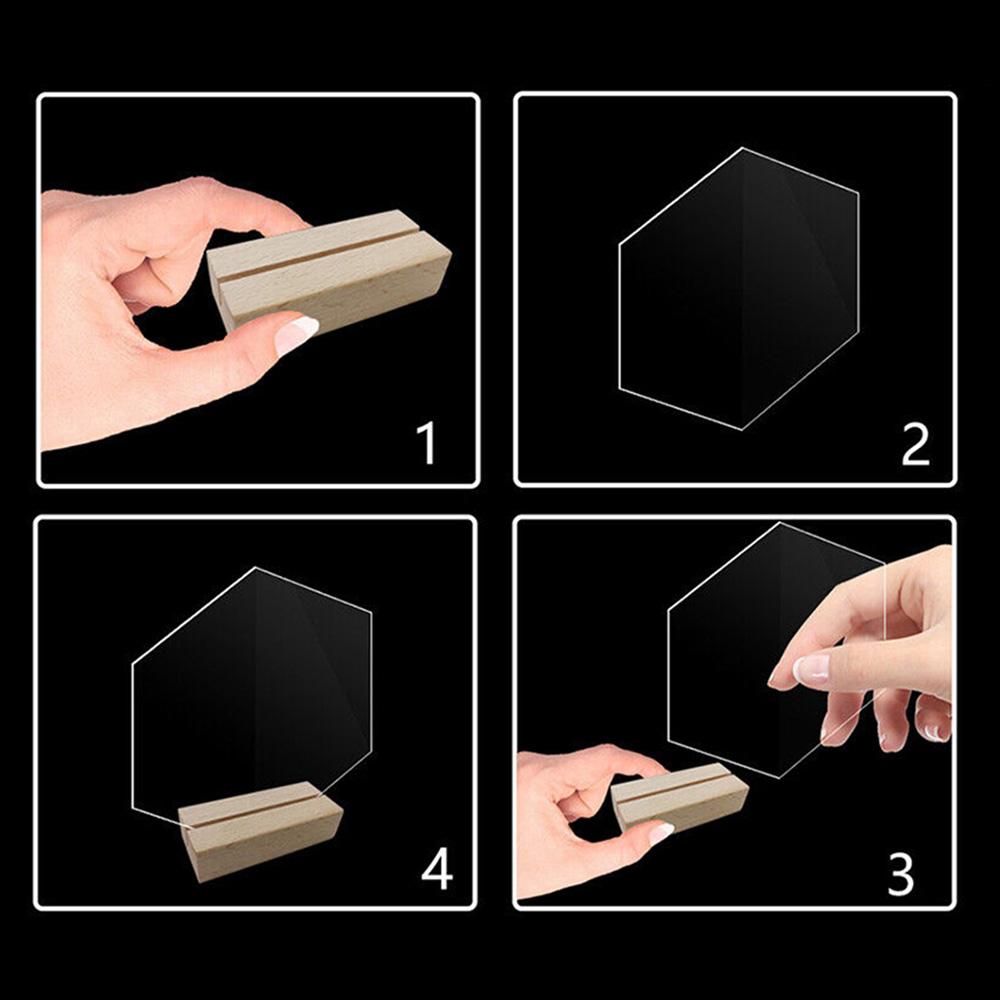 1

2

4

3