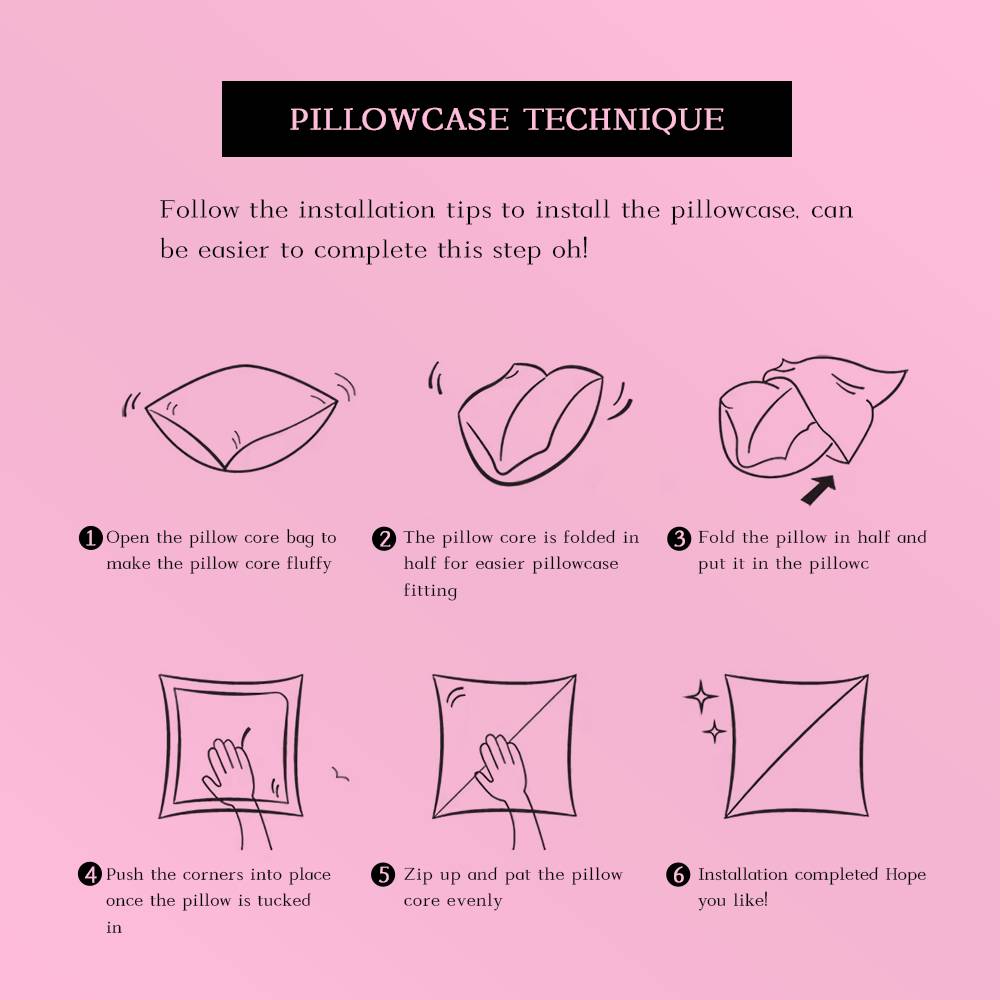 PILLOWCASE TECHNIQUE

Follow the installation tips to install the pillowcase, can be easier to complete this step oh!

1 Open the pillow core bag to make the pillow core fluffy

2 The pillow core is folded in half for easier pillowcase fitting

3 Fold the pillow in half and put it in the pillowc

4 Push the corners into place once the pillow is tucked in

5 Zip up and pat the pillow core evenly

6 Installation completed Hope you like!