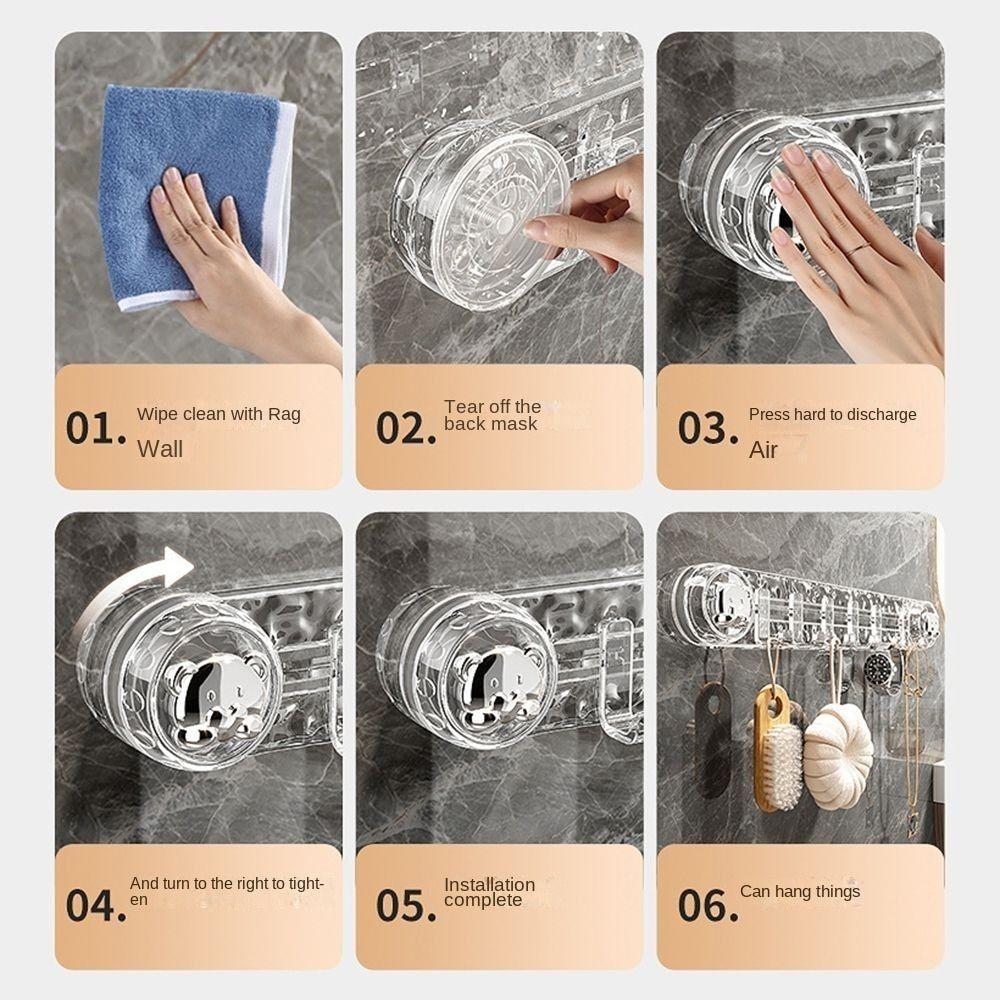 01. Wipe clean with Rag Wall

02. Tear off the back mask

03. Press hard to discharge Air

04. And turn to the right to tighten

05. Installation complete

06. Can hang things