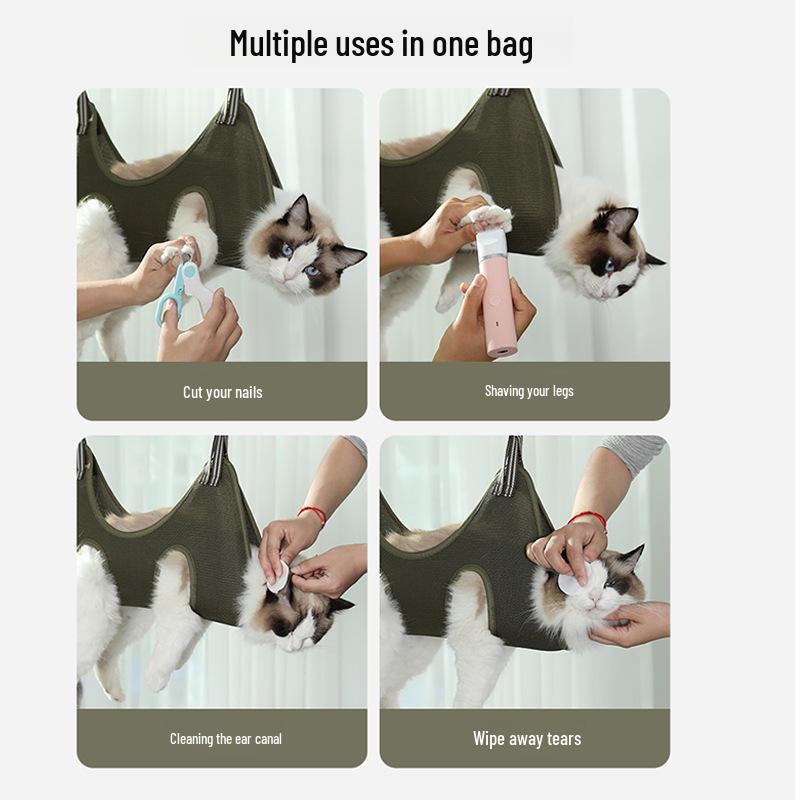 Multiple uses in one bag

Cut your nails

Shaving your legs

Cleaning the ear canal

Wipe away tears