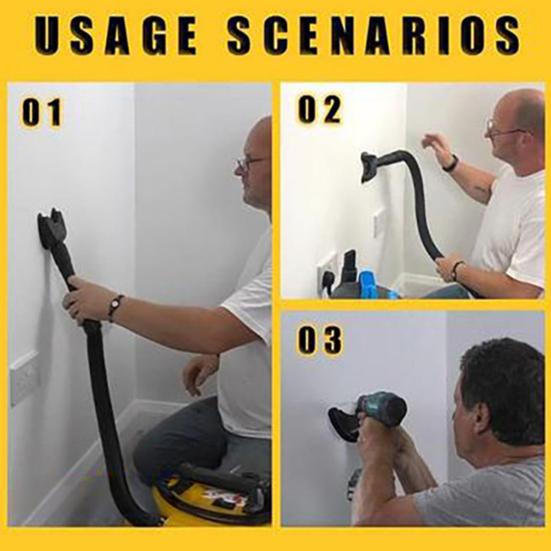 USAGE SCENARIOS

01

02

03