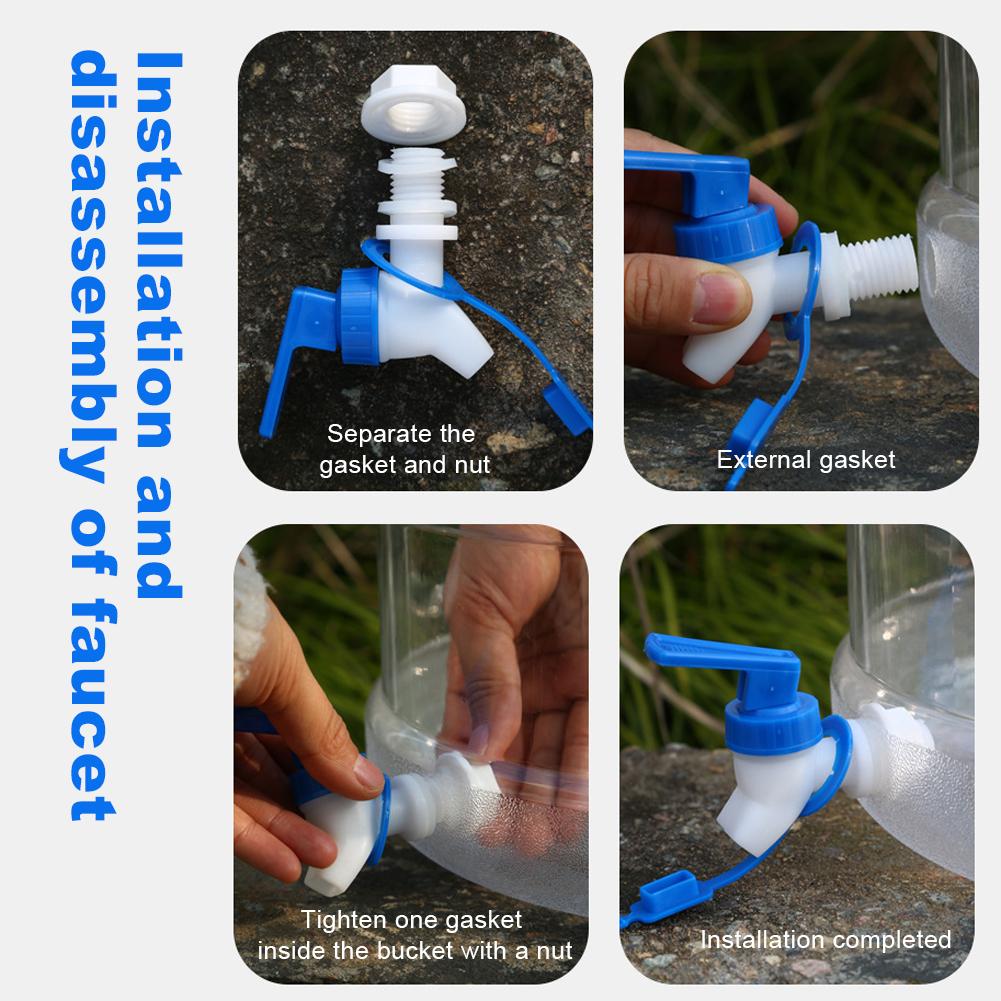 Installation and disassembly of faucet

Separate the gasket and nut

External gasket

Tighten one gasket inside the bucket with a nut

Installation completed