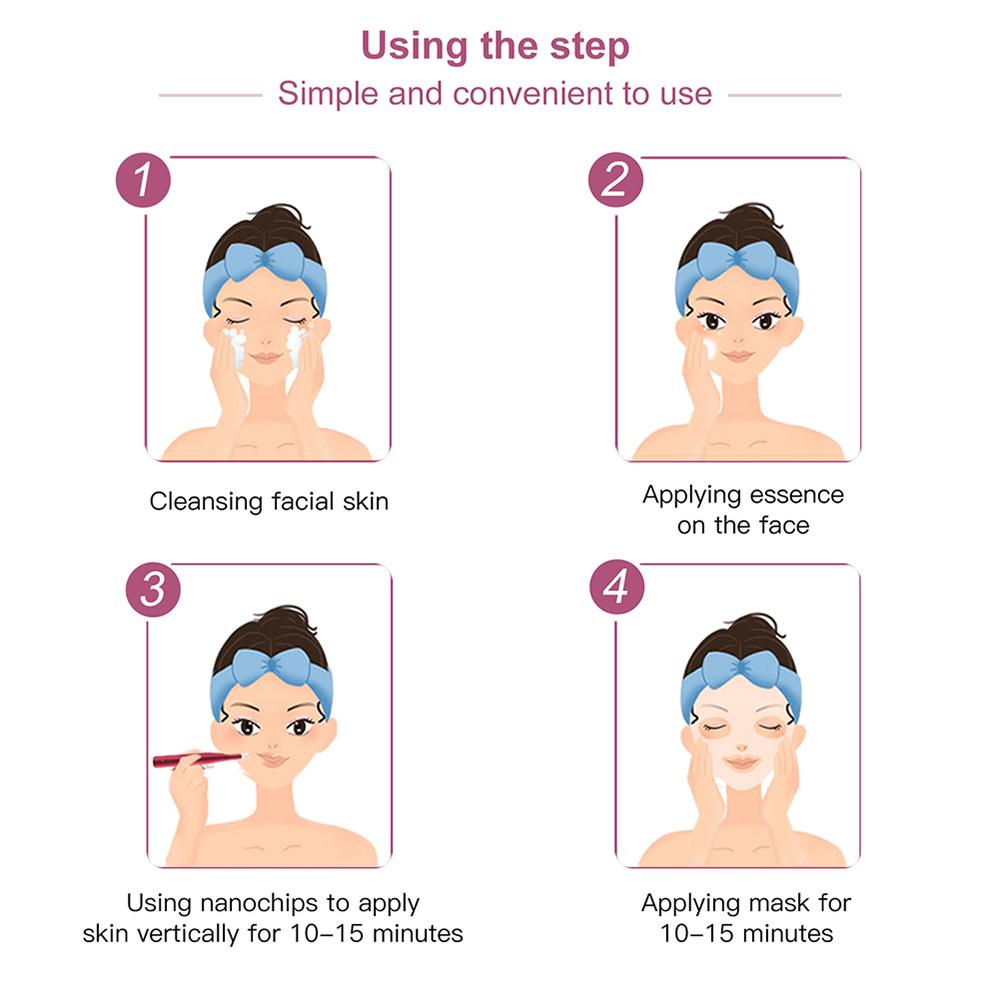 Using the step

Simple and convenient to use

1

Cleansing facial skin

2

Applying essence on the face

3

Using nanochips to apply skin vertically for 10–15 minutes

4

Applying mask for 10–15 minutes