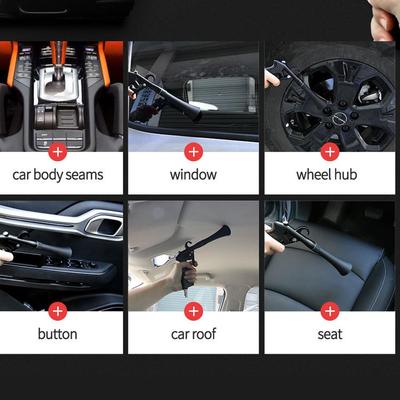 car body seams

window

wheel hub

button

car roof

seat