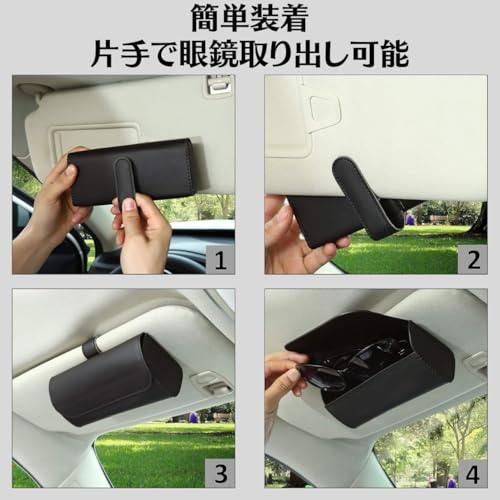 簡単装着
片手で眼鏡取り出し可能

1

2

3

4