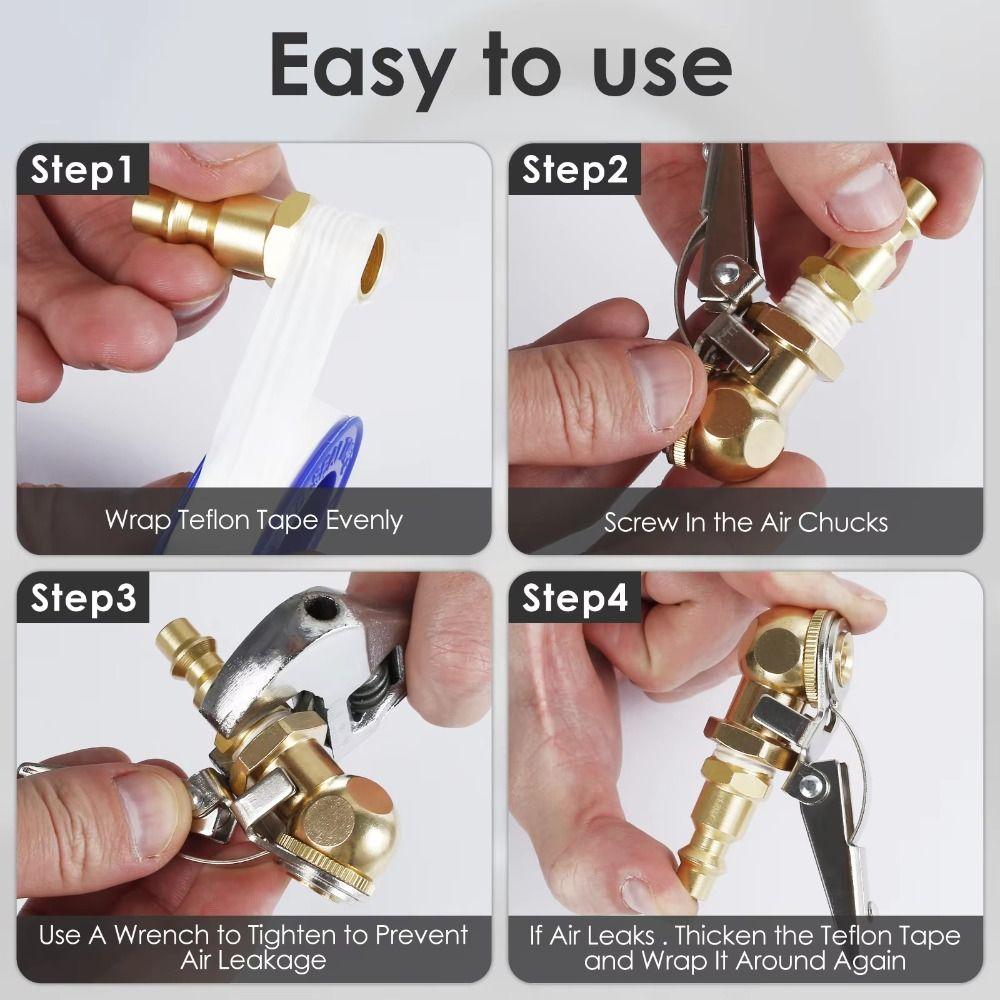 Easy to use

Step1

Wrap Teflon Tape Evenly

Step2

Screw In the Air Chucks

Step3

Use A Wrench to Tighten to Prevent Air Leakage

Step4

If Air Leaks . Thicken the Teflon Tape and Wrap It Around Again