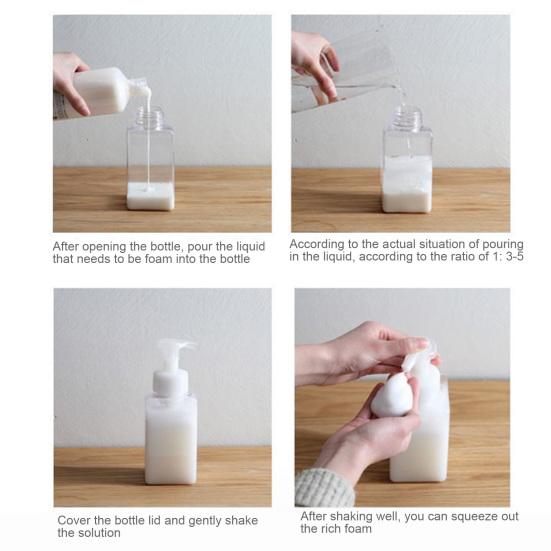 After opening the bottle, pour the liquid that needs to be foam into the bottle

According to the actual situation of pouring in the liquid, according to the ratio of 1: 3-5

Cover the bottle lid and gently shake the solution

After shaking well, you can squeeze out the rich foam