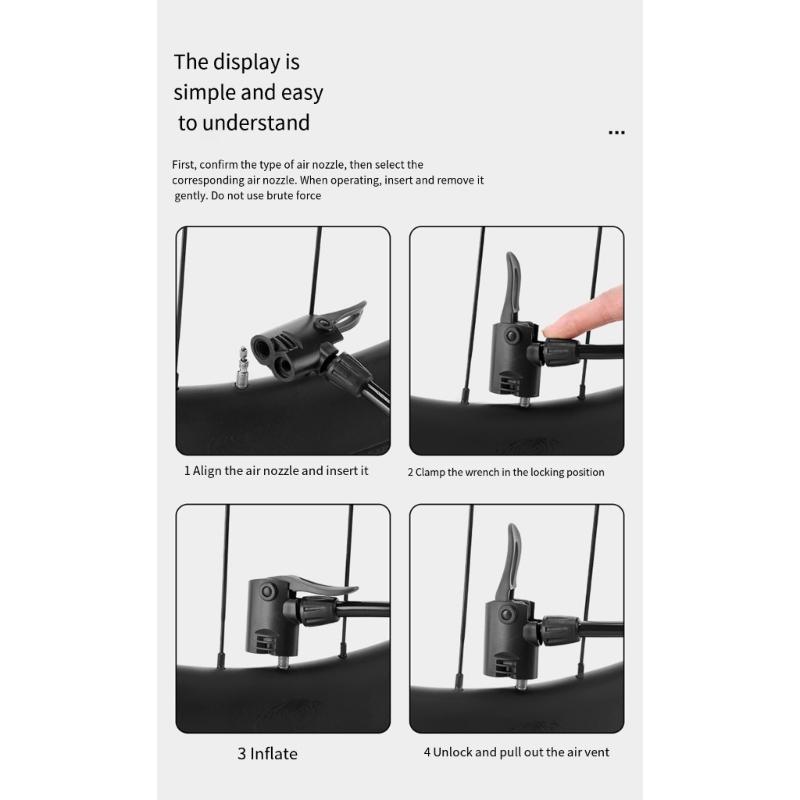 The display is simple and easy to understand

...

First, confirm the type of air nozzle, then select the corresponding air nozzle. When operating, insert and remove it gently. Do not use brute force

1 Align the air nozzle and insert it

2 Clamp the wrench in the locking position

3 Inflate

4 Unlock and pull out the air vent