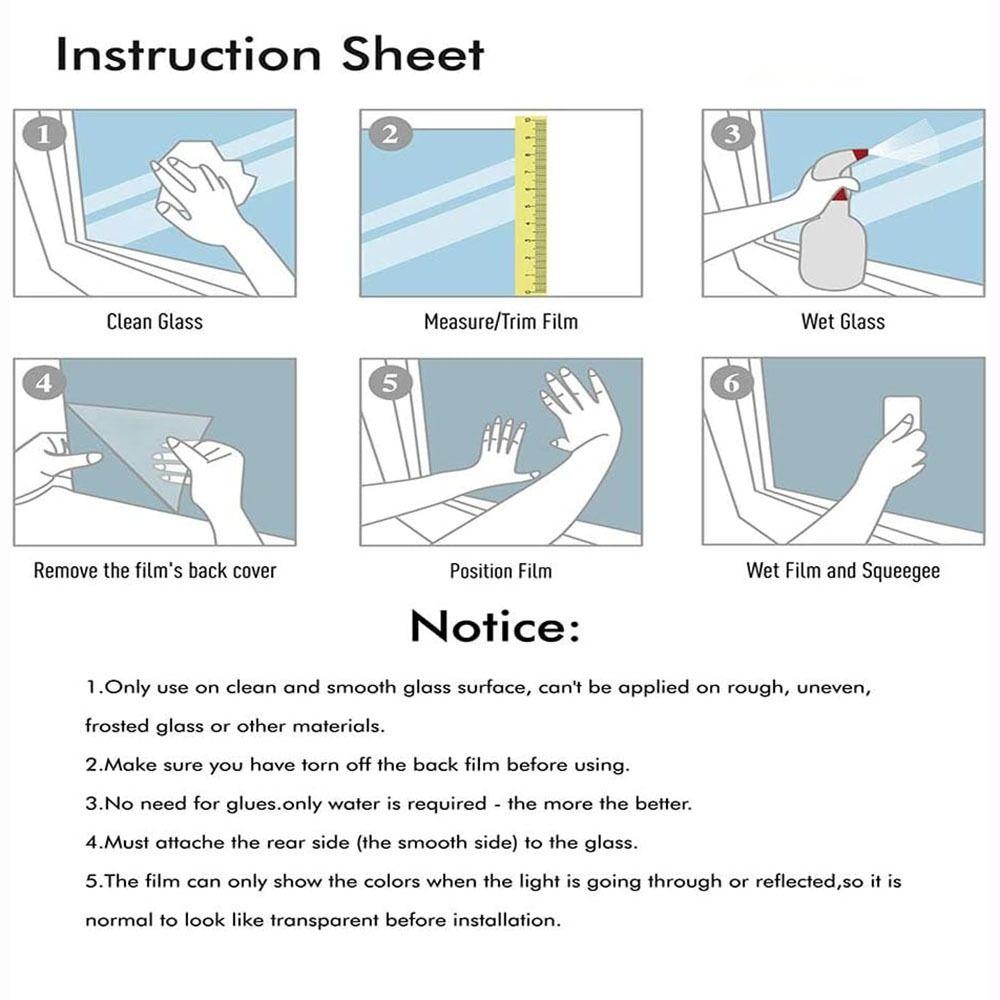 Instruction Sheet

1

Clean Glass

2

Measure/Trim Film

3

Wet Glass

4

Remove the film's back cover

5

Position Film

6

Wet Film and Squeegee

Notice:

1.Only use on clean and smooth glass surface, can't be applied on rough, uneven, frosted glass or other materials.

2.Make sure you have torn off the back film before using.

3.No need for glues.only water is required - the more the better.

4.Must attache the rear side (the smooth side) to the glass.

5.The film can only show the colors when the light is going through or reflected,so it is normal to look like transparent before installation.