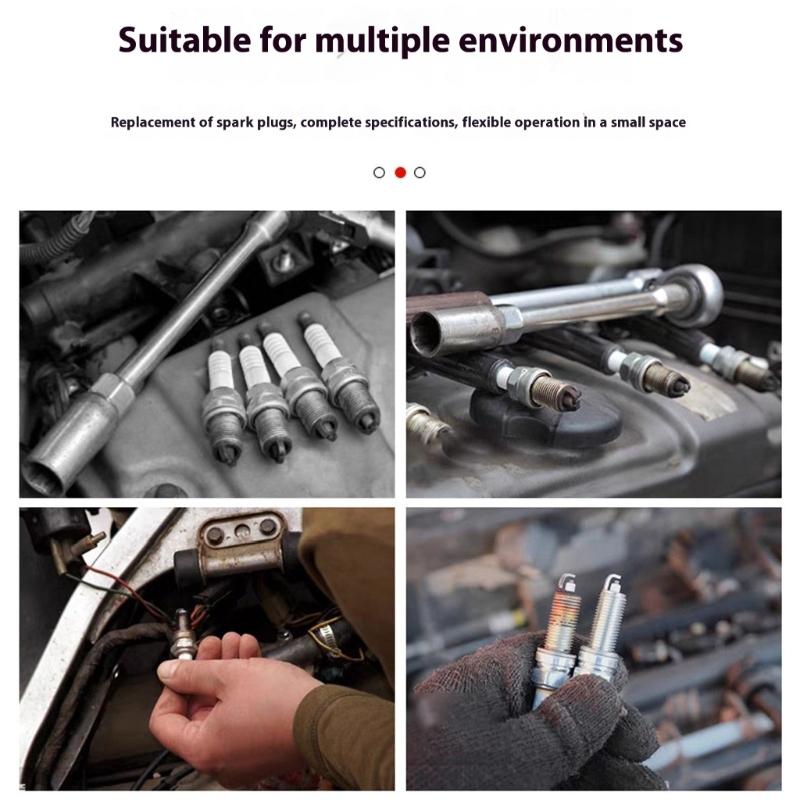 Suitable for multiple environments

Replacement of spark plugs, complete specifications, flexible operation in a small space