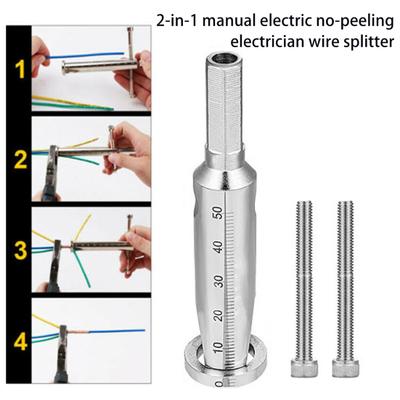 2-in-1 manual electric no-peeling electrician wire splitter

1

2

3

4

50
40
30
20
10
0