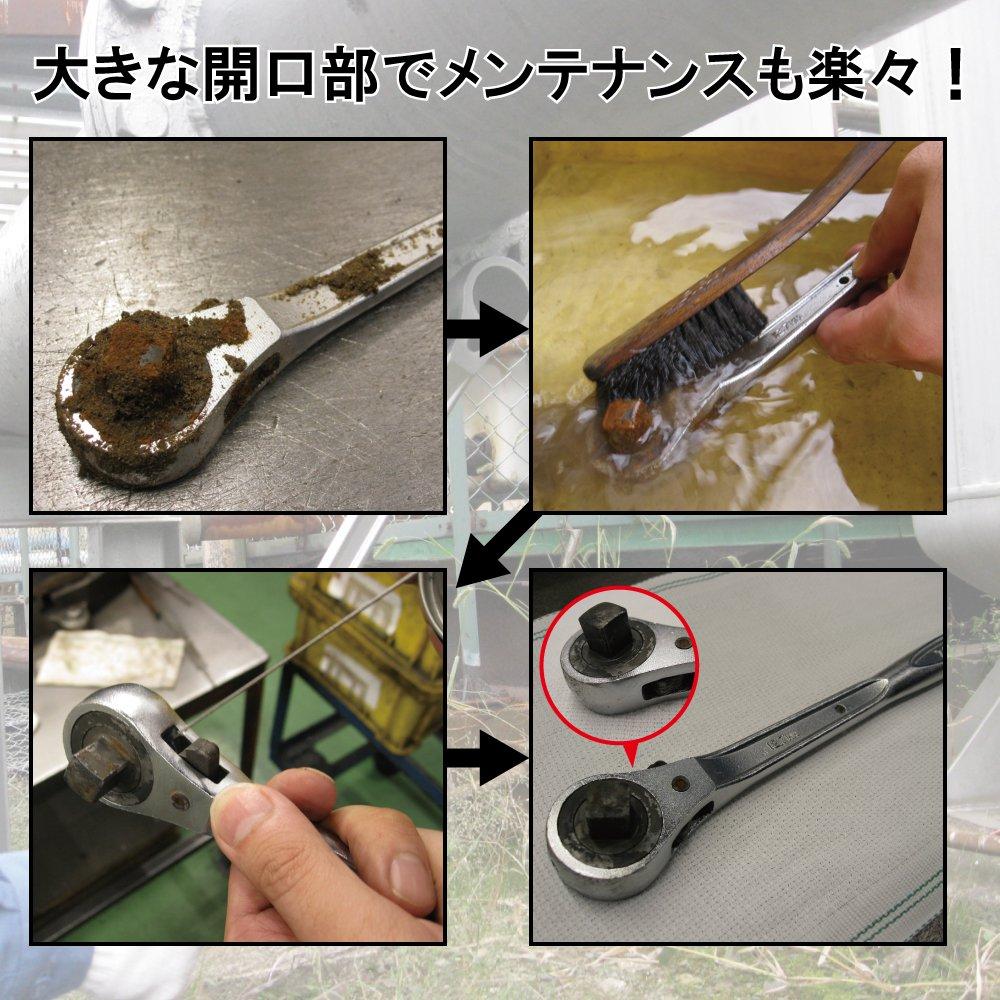 大きな開口部でメンテナンスも楽々！