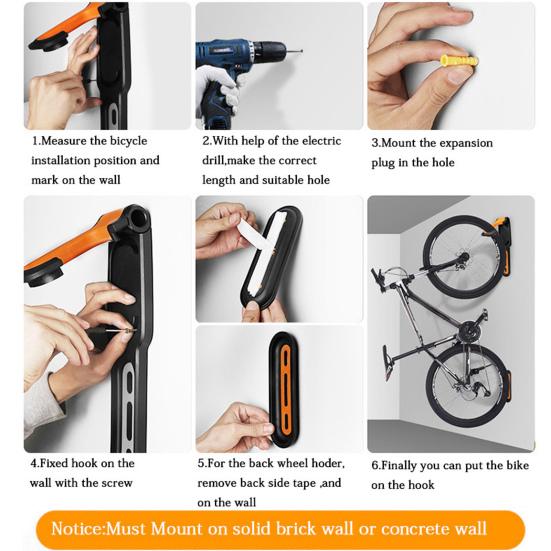 1.Measure the bicycle installation position and mark on the wall

2.With help of the electric drill,make the correct length and suitable hole

3.Mount the expansion plug in the hole

4.Fixed hook on the wall with the screw

5.For the back wheel hoder, remove back side tape ,and on the wall

6.Finally you can put the bike on the hook

Notice:Must Mount on solid brick wall or concrete wall