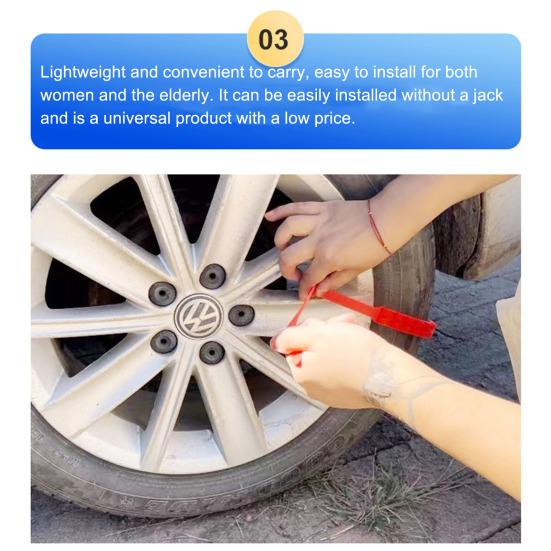 03

Lightweight and convenient to carry, easy to install for both women and the elderly. It can be easily installed without a jack and is a universal product with a low price.