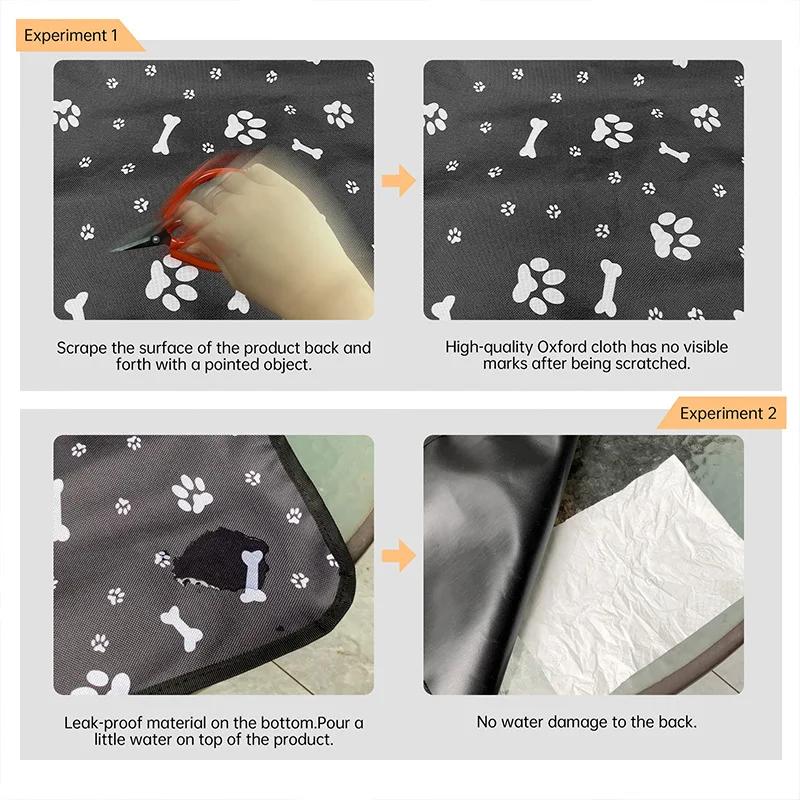 Experiment 1

Scrape the surface of the product back and forth with a pointed object.

High-quality Oxford cloth has no visible marks after being scratched.

Experiment 2

Leak-proof material on the bottom.Pour a little water on top of the product.

No water damage to the back.