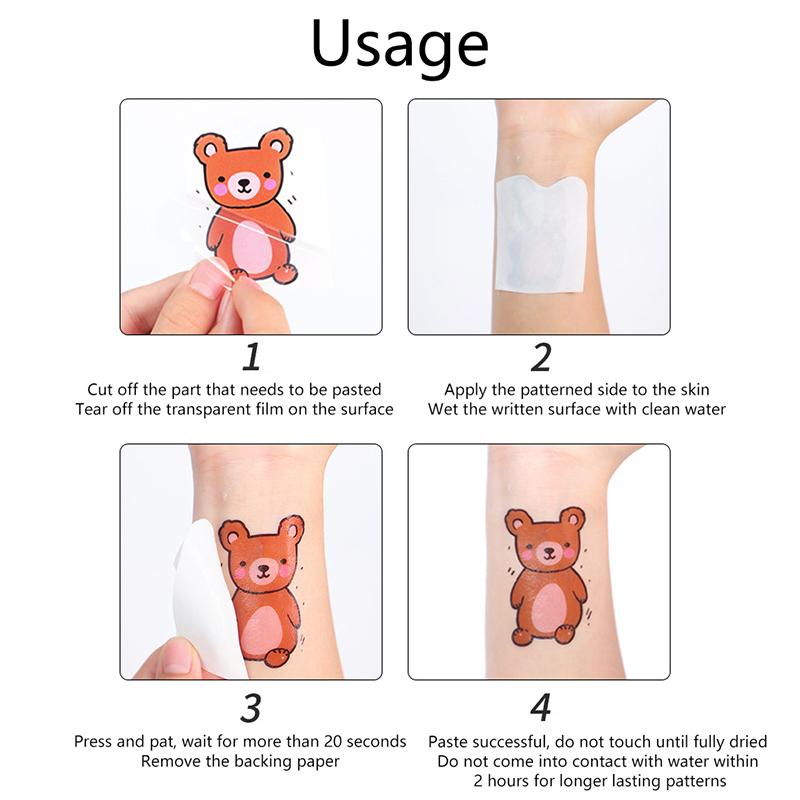 Usage

1
Cut off the part that needs to be pasted
Tear off the transparent film on the surface

2
Apply the patterned side to the skin
Wet the written surface with clean water

3
Press and pat, wait for more than 20 seconds
Remove the backing paper

4
Paste successful, do not touch until fully dried
Do not come into contact with water within 2 hours for longer lasting patterns