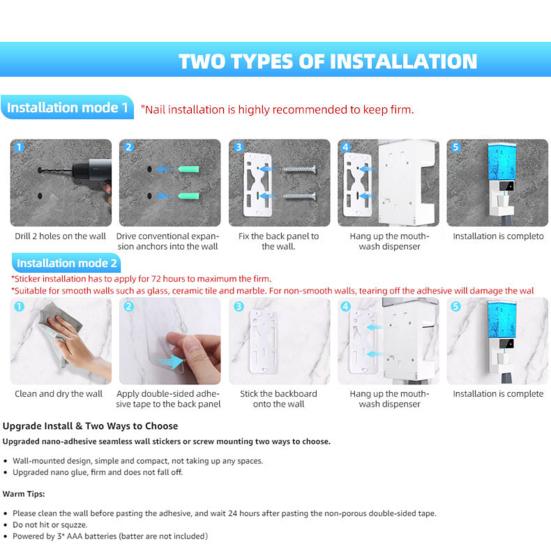 TWO TYPES OF INSTALLATION

Installation mode 1 *Nail installation is highly recommended to keep firm.

1 Drill 2 holes on the wall

2 Drive conventional expansion anchors into the wall

3 Fix the back panel to the wall.

4 Hang up the mouthwash dispenser

5 Installation is completo

Installation mode 2

*Sticker installation has to apply for 72 hours to maximum the firm.

*Suitable for smooth walls such as glass, ceramic tile and marble. For non-smooth walls, tearing off the adhesive will damage the wal

1 Clean and dry the wall

2 Apply double-sided adhesive tape to the back panel

3 Stick the backboard onto the wall

4 Hang up the mouthwash dispenser

5 Installation is complete

Upgrade Install & Two Ways to Choose

Upgraded nano-adhesive seamless wall stickers or screw mounting two ways to choose.

• Wall-mounted design, simple and compact, not taking up any spaces.
• Upgraded nano glue, firm and does not fall off.

Warm Tips:

• Please clean the wall before pasting the adhesive, and wait 24 hours after pasting the non-porous double-sided tape.
• Do not hit or squzze.
• Powered by 3* AAA batteries (batter are not included)