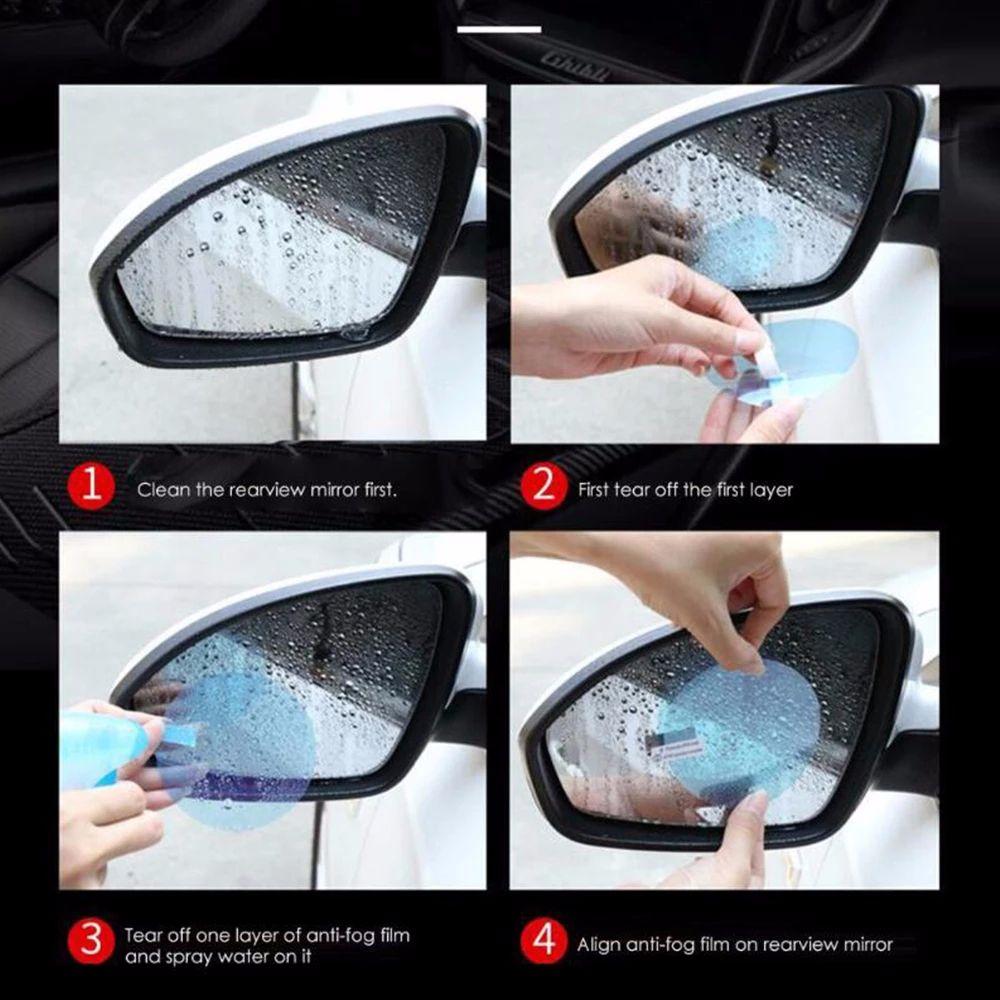 1 Clean the rearview mirror first.

2 First tear off the first layer

3 Tear off one layer of anti-fog film and spray water on it

4 Align anti-fog film on rearview mirror