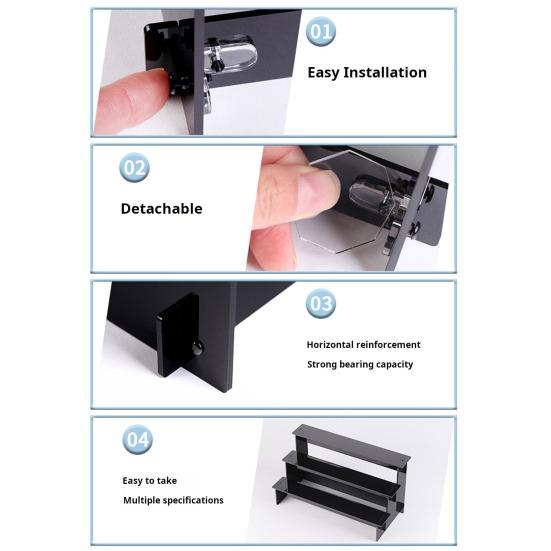 01

Easy Installation

02

Detachable

03

Horizontal reinforcement

Strong bearing capacity

04

Easy to take

Multiple specifications