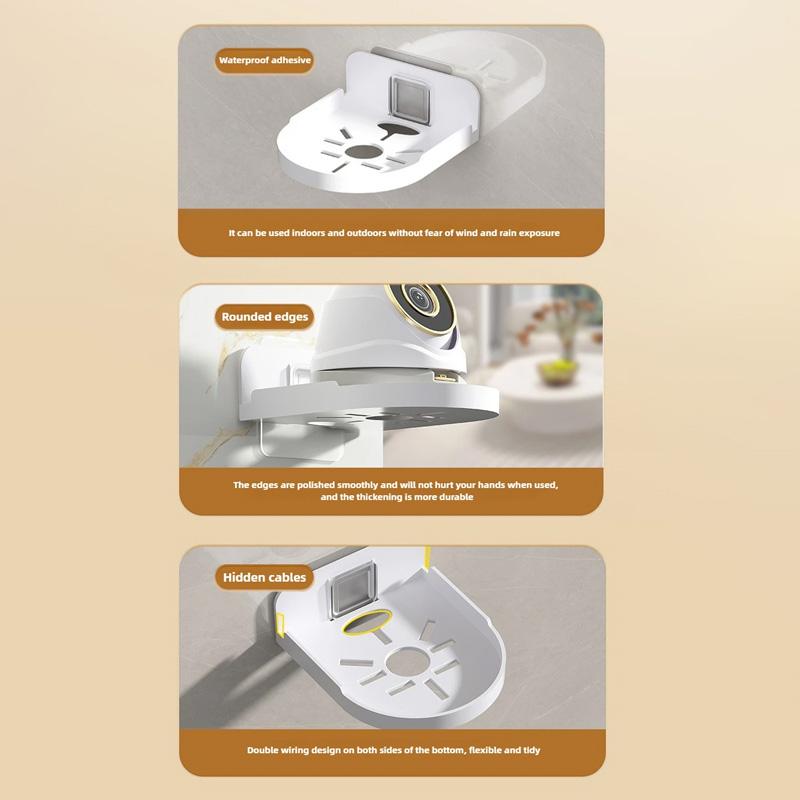 Waterproof adhesive

It can be used indoors and outdoors without fear of wind and rain exposure

Rounded edges

The edges are polished smoothly and will not hurt your hands when used, and the thickening is more durable

Hidden cables

Double wiring design on both sides of the bottom, flexible and tidy