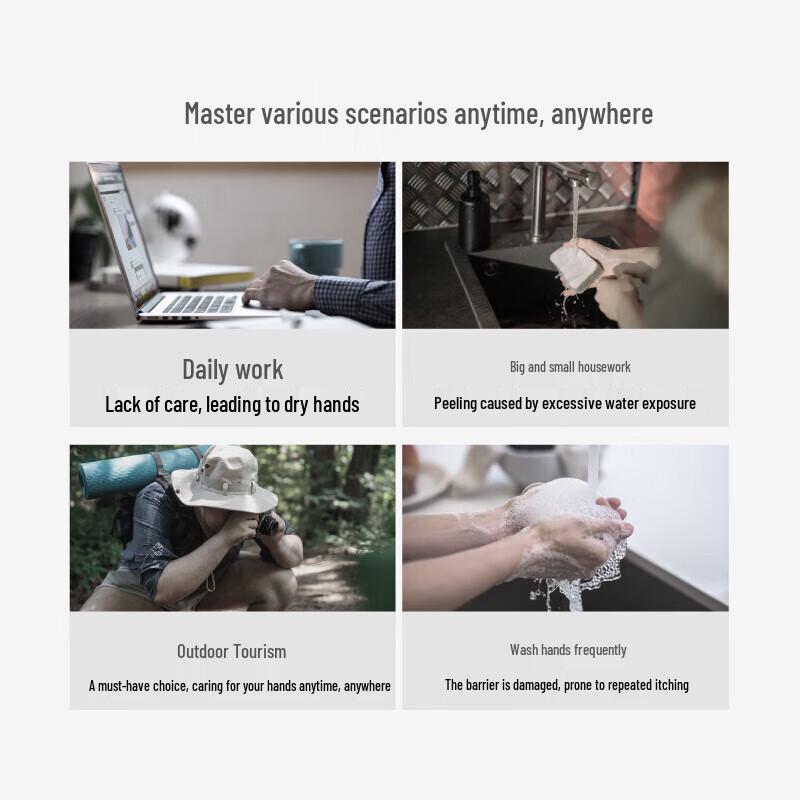 Master various scenarios anytime, anywhere

Daily work

Lack of care, leading to dry hands

Big and small housework

Peeling caused by excessive water exposure

Outdoor Tourism

A must-have choice, caring for your hands anytime, anywhere

Wash hands frequently

The barrier is damaged, prone to repeated itching