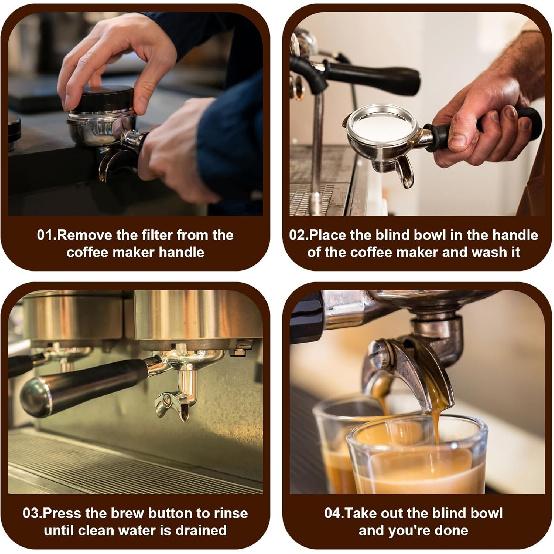 01.Remove the filter from the coffee maker handle

02.Place the blind bowl in the handle of the coffee maker and wash it

03.Press the brew button to rinse until clean water is drained

04.Take out the blind bowl and you're done