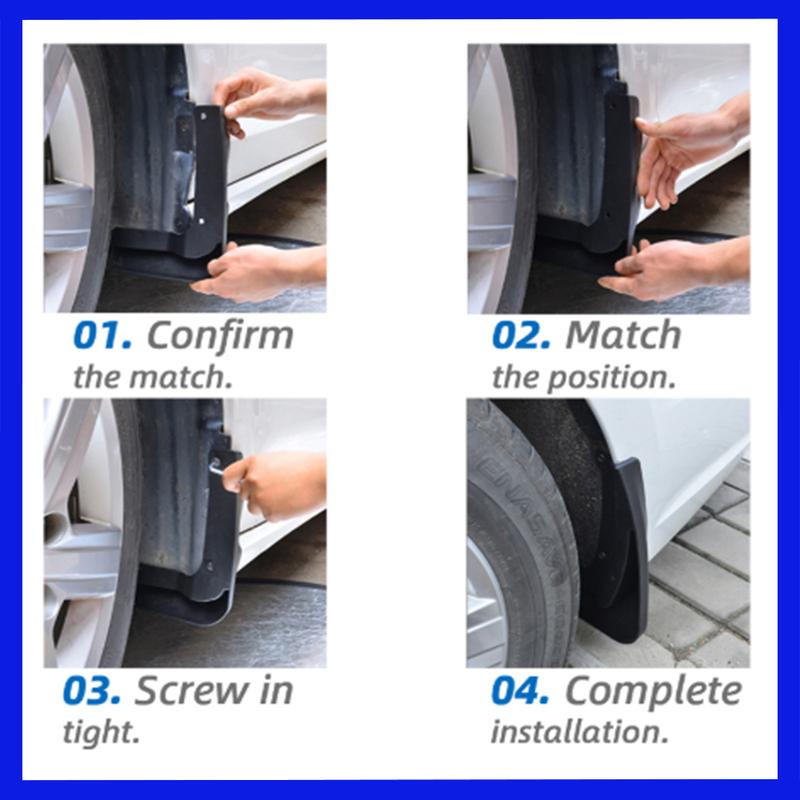 01. Confirm the match.

02. Match the position.

03. Screw in tight.

04. Complete installation.