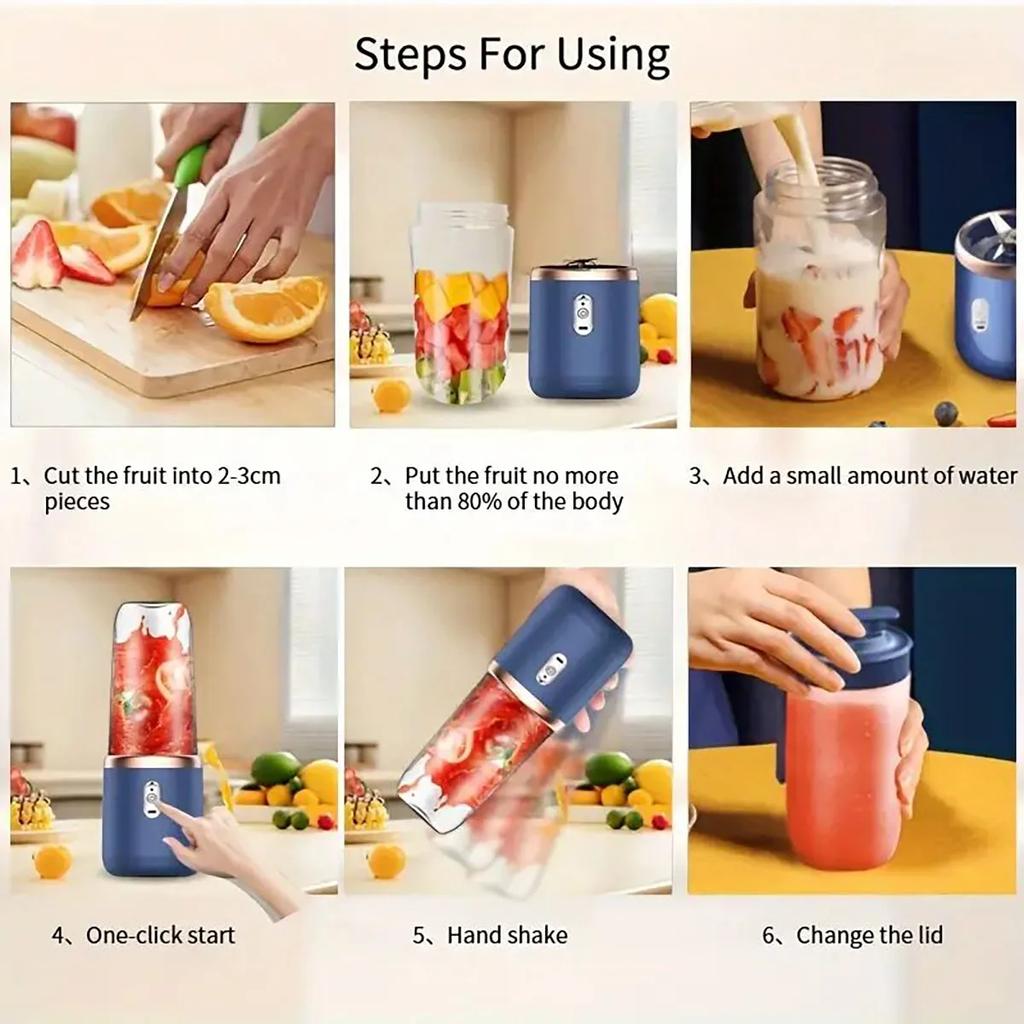 Steps For Using

1、Cut the fruit into 2-3cm pieces

2、Put the fruit no more than 80% of the body

3、Add a small amount of water

4、One-click start

5、Hand shake

6、Change the lid