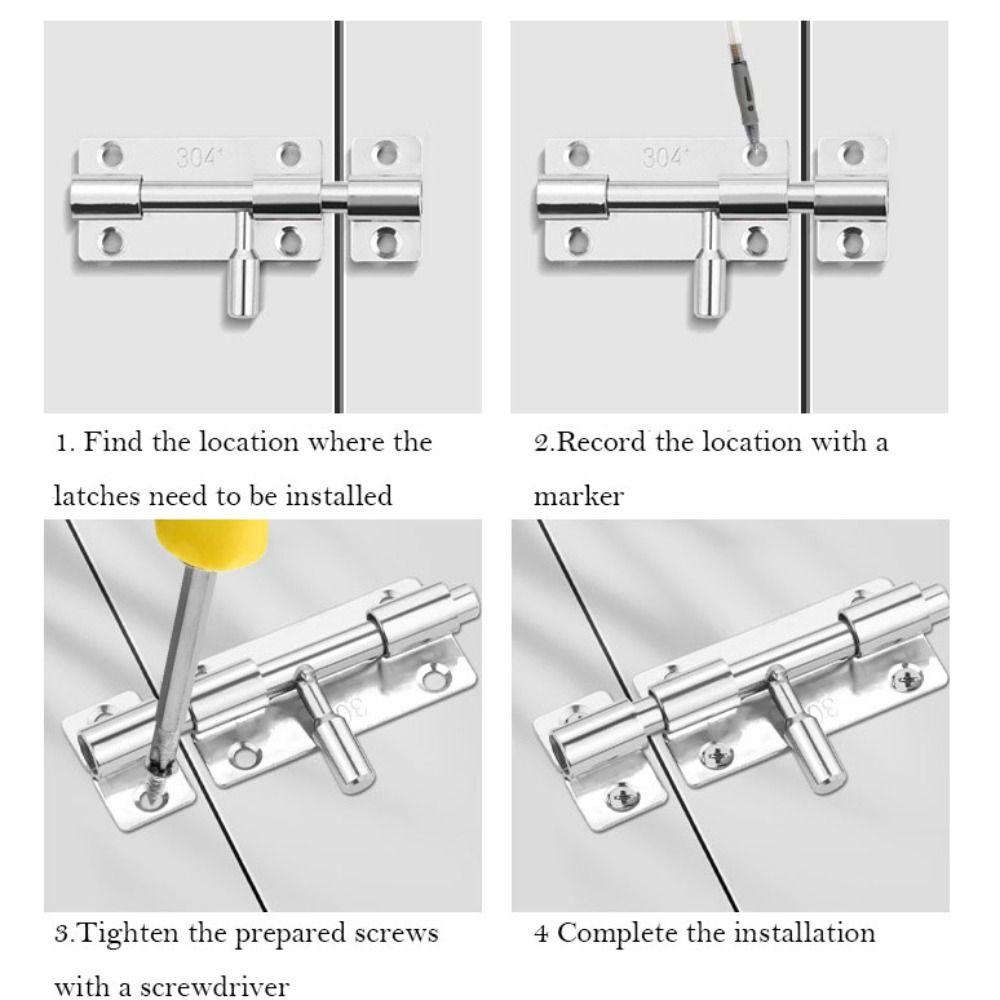 304

1. Find the location where the latches need to be installed

304

2.Record the location with a marker

3.Tighten the prepared screws with a screwdriver

4 Complete the installation