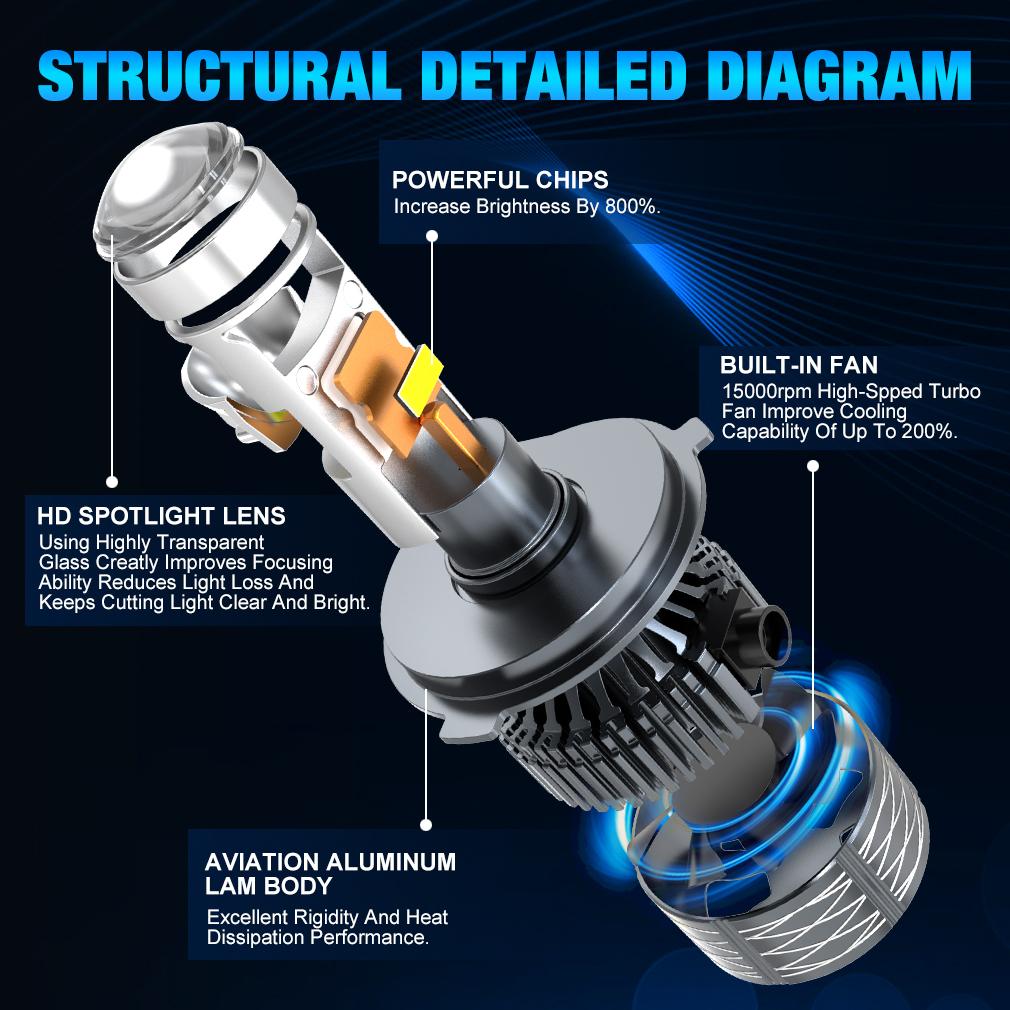 STRUCTURAL DETAILED DIAGRAM

POWERFUL CHIPS
Increase Brightness By 800%.

BUILT-IN FAN
15000rpm High-Spped Turbo Fan Improve Cooling Capability Of Up To 200%.

HD SPOTLIGHT LENS
Using Highly Transparent Glass Creatly Improves Focusing Ability Reduces Light Loss And Keeps Cutting Light Clear And Bright.

AVIATION ALUMINUM LAM BODY
Excellent Rigidity And Heat Dissipation Performance.