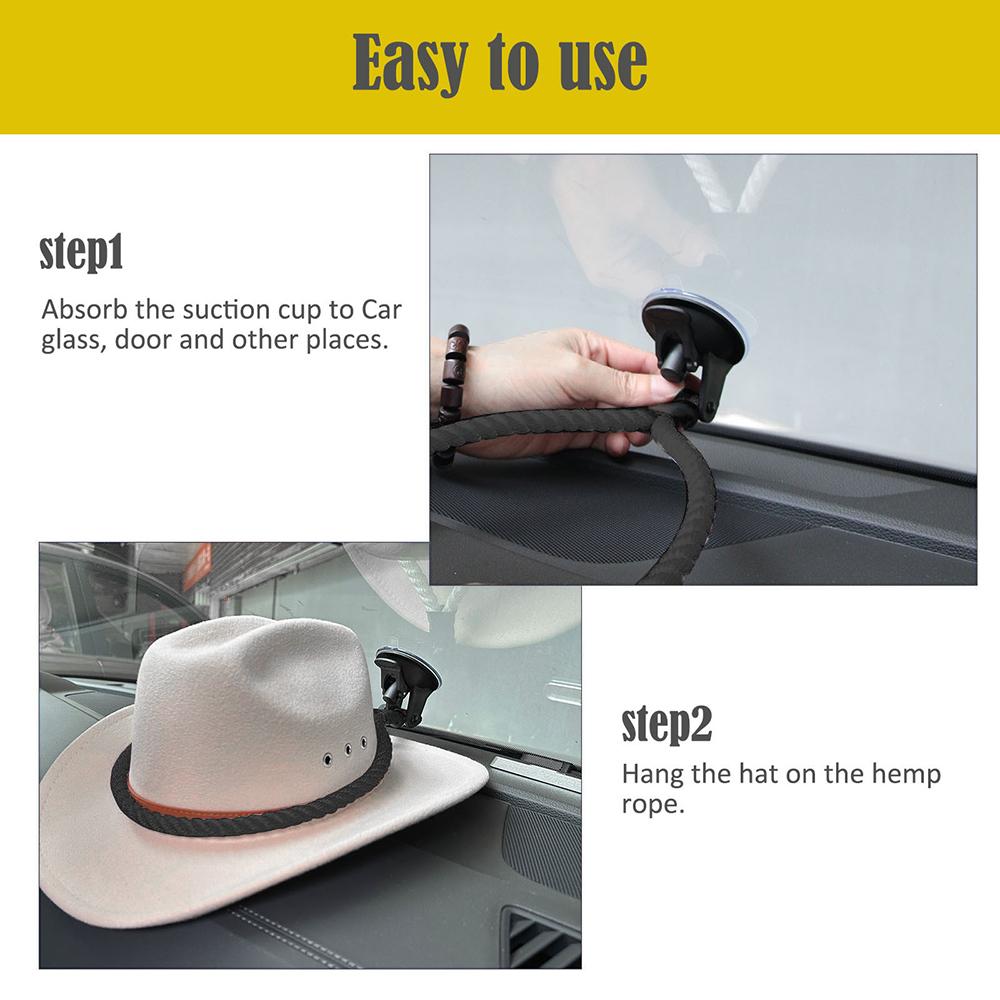 Easy to use

step1

Absorb the suction cup to Car glass, door and other places.

step2

Hang the hat on the hemp rope.