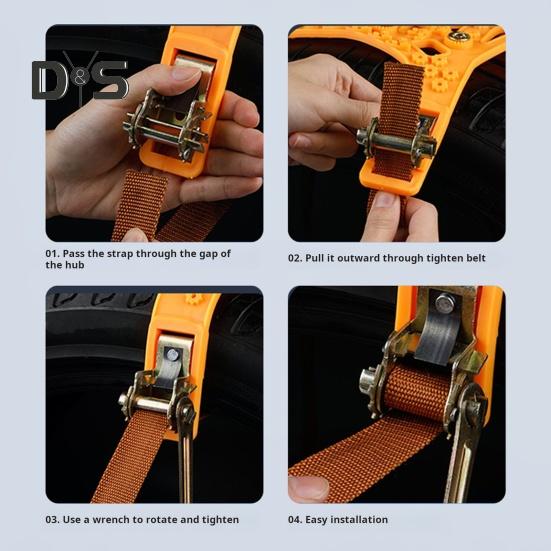 D&S

01. Pass the strap through the gap of the hub

02. Pull it outward through tighten belt

03. Use a wrench to rotate and tighten

04. Easy installation