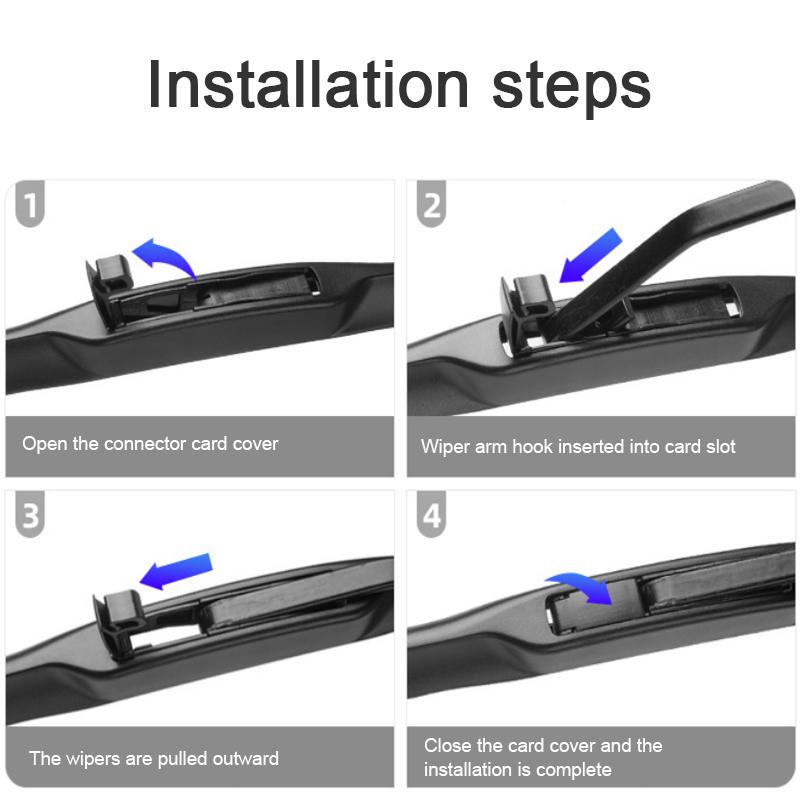 Installation steps

1

Open the connector card cover

2

Wiper arm hook inserted into card slot

3

The wipers are pulled outward

4

Close the card cover and the installation is complete