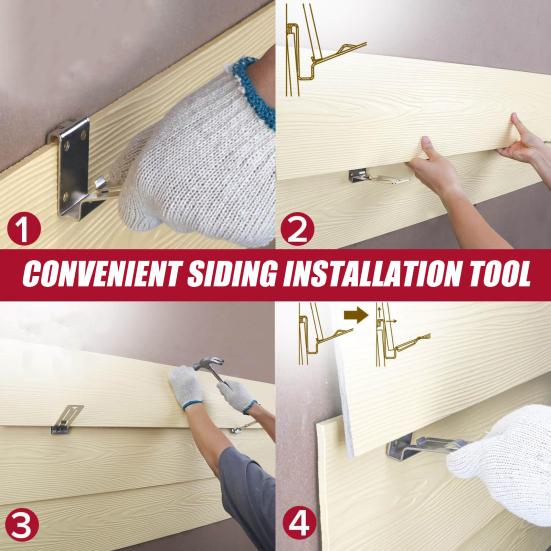 1
2
CONVENIENT SIDING INSTALLATION TOOL
3
4