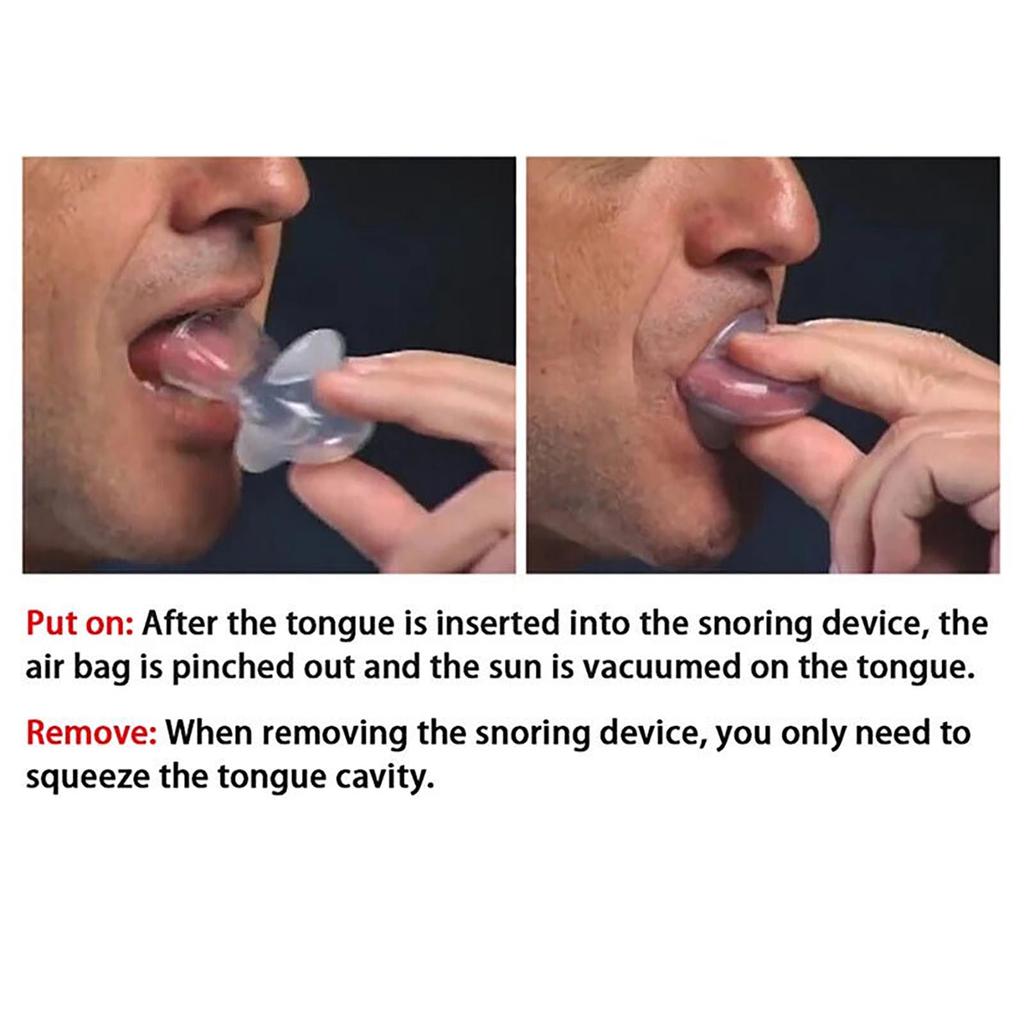 Put on: After the tongue is inserted into the snoring device, the air bag is pinched out and the sun is vacuumed on the tongue.

Remove: When removing the snoring device, you only need to squeeze the tongue cavity.