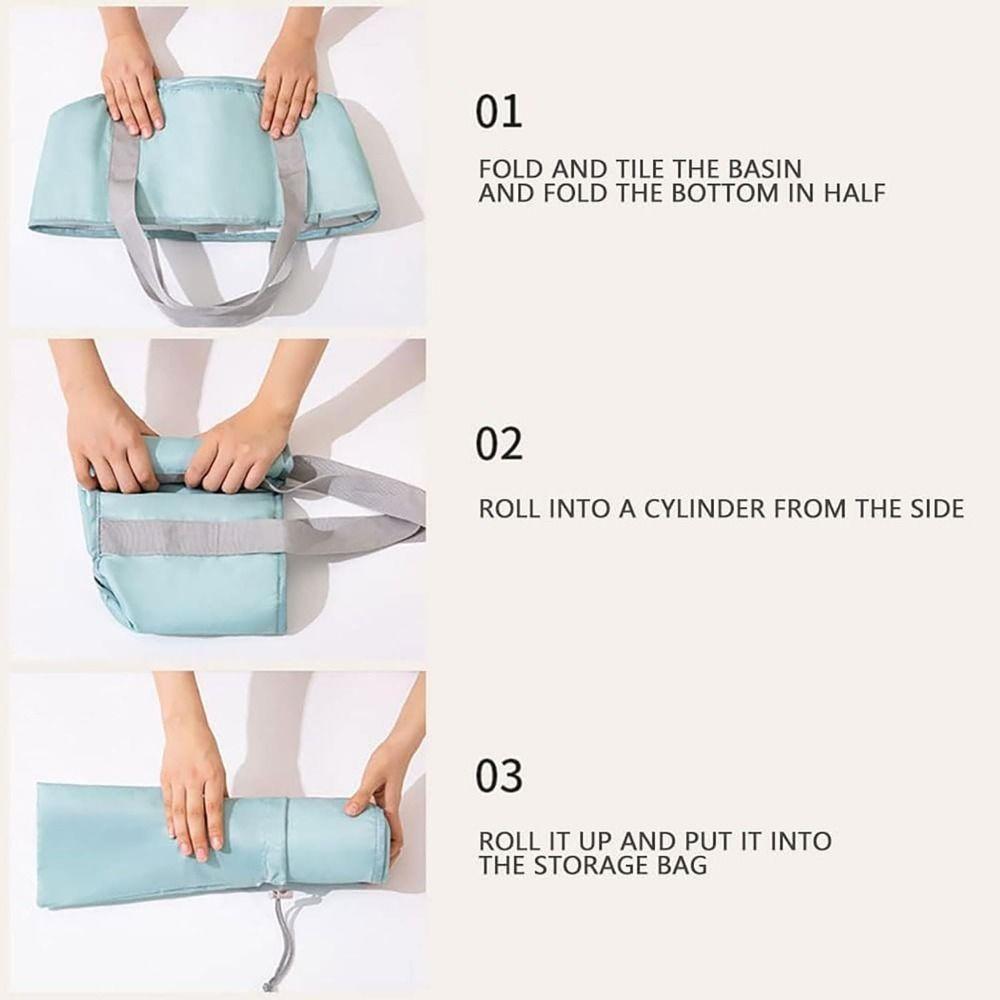 01

FOLD AND TILE THE BASIN
AND FOLD THE BOTTOM IN HALF

02

ROLL INTO A CYLINDER FROM THE SIDE

03

ROLL IT UP AND PUT IT INTO
THE STORAGE BAG