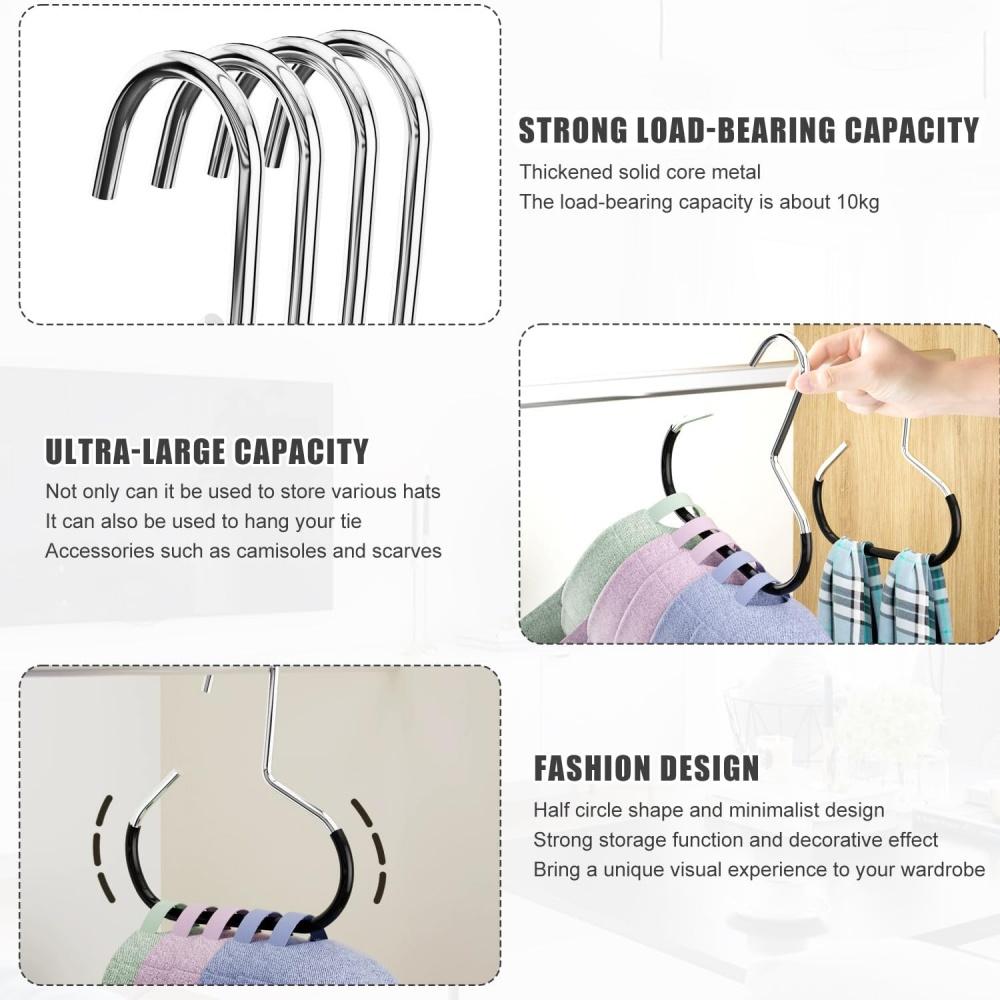 STRONG LOAD-BEARING CAPACITY
Thickened solid core metal
The load-bearing capacity is about 10kg

ULTRA-LARGE CAPACITY
Not only can it be used to store various hats
It can also be used to hang your tie
Accessories such as camisoles and scarves

FASHION DESIGN
Half circle shape and minimalist design
Strong storage function and decorative effect
Bring a unique visual experience to your wardrobe