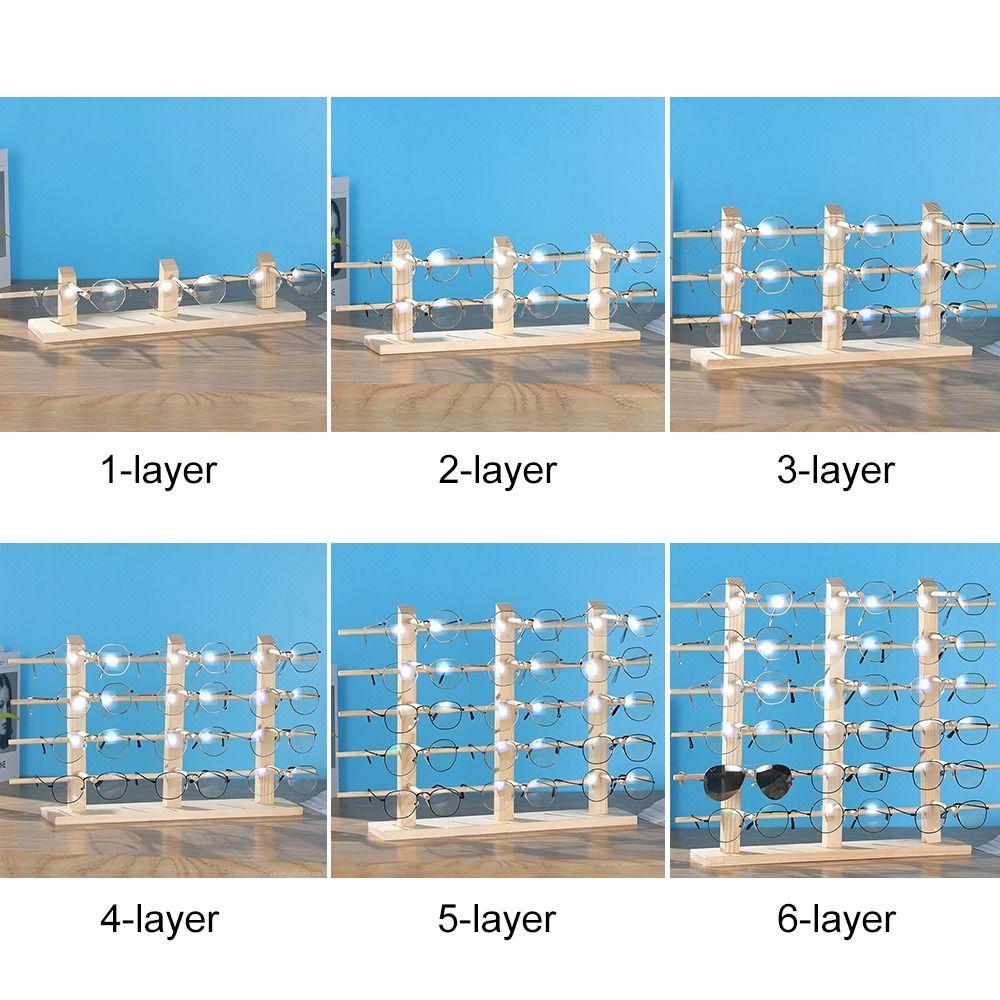 1-layer

2-layer

3-layer

4-layer

5-layer

6-layer