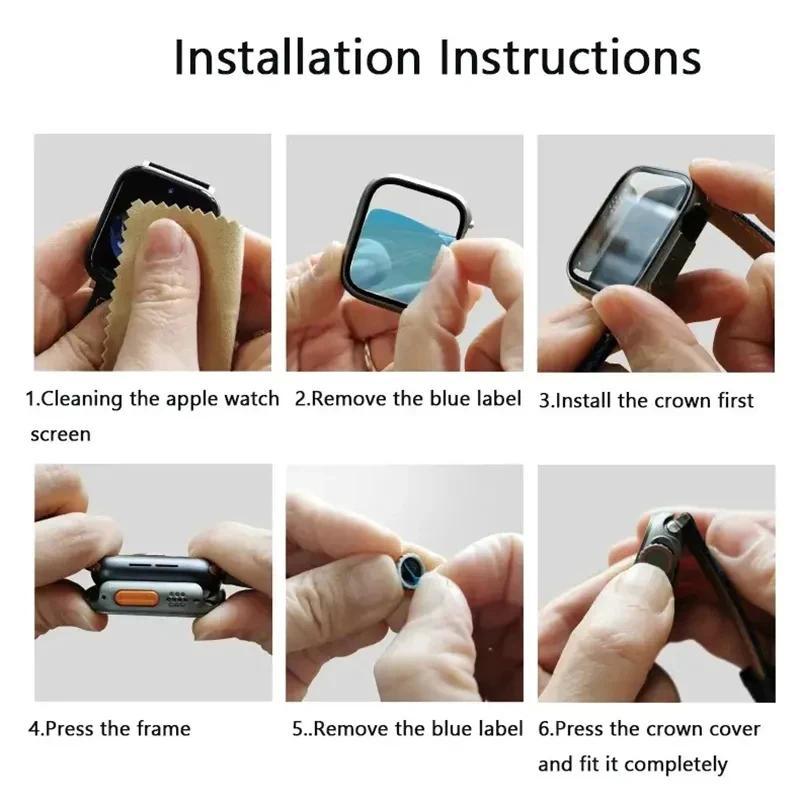 Installation Instructions

1.Cleaning the apple watch screen

2.Remove the blue label

3.Install the crown first

4.Press the frame

5..Remove the blue label

6.Press the crown cover and fit it completely