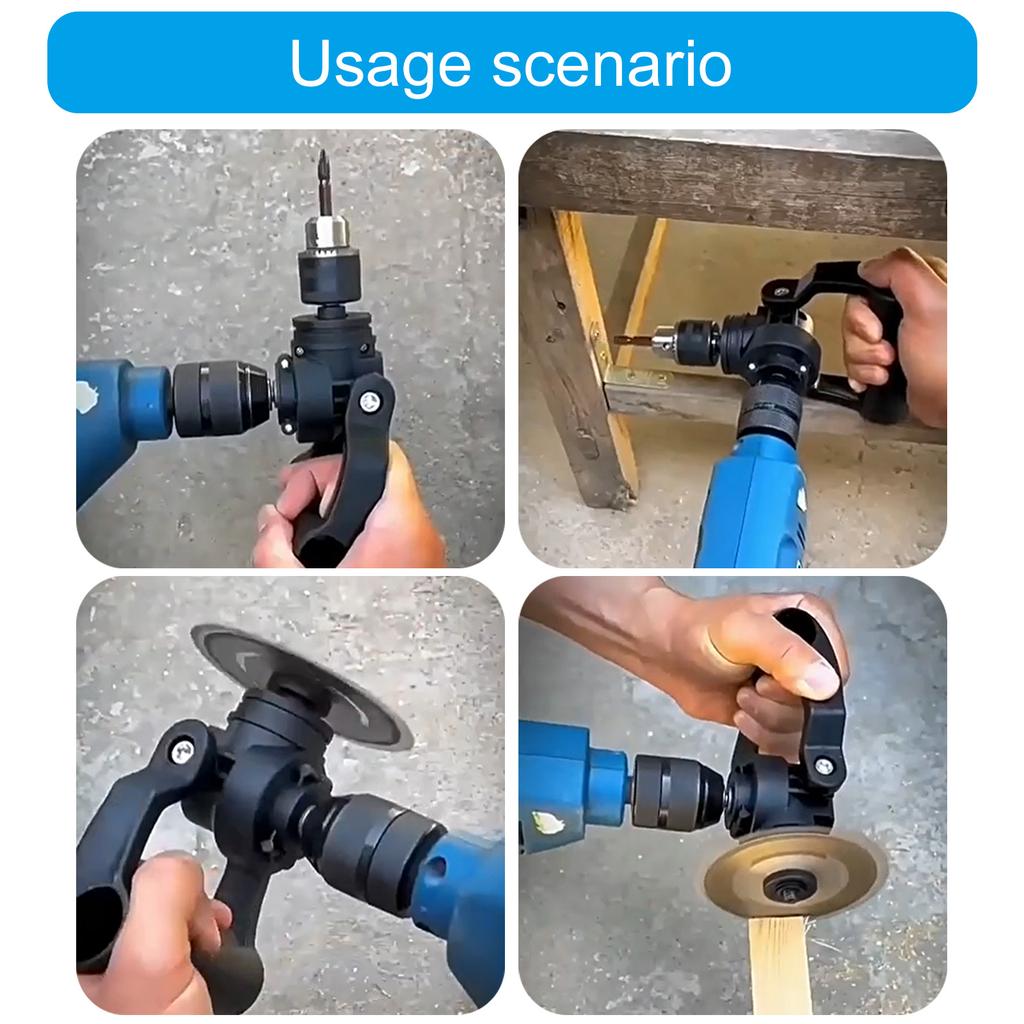 Usage scenario