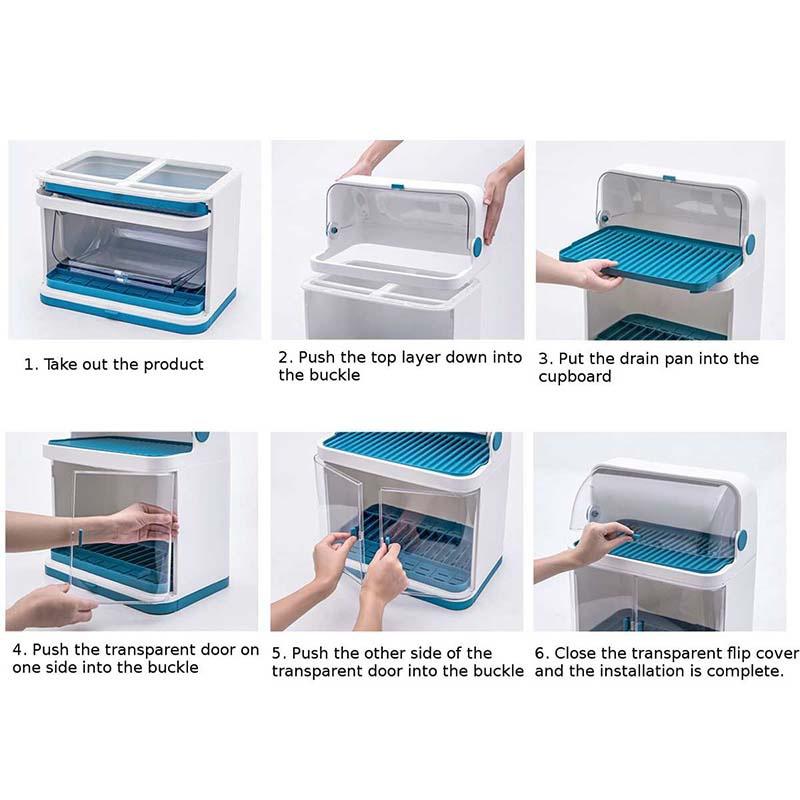 1. Take out the product

2. Push the top layer down into the buckle

3. Put the drain pan into the cupboard

4. Push the transparent door on one side into the buckle

5. Push the other side of the transparent door into the buckle

6. Close the transparent flip cover and the installation is complete.