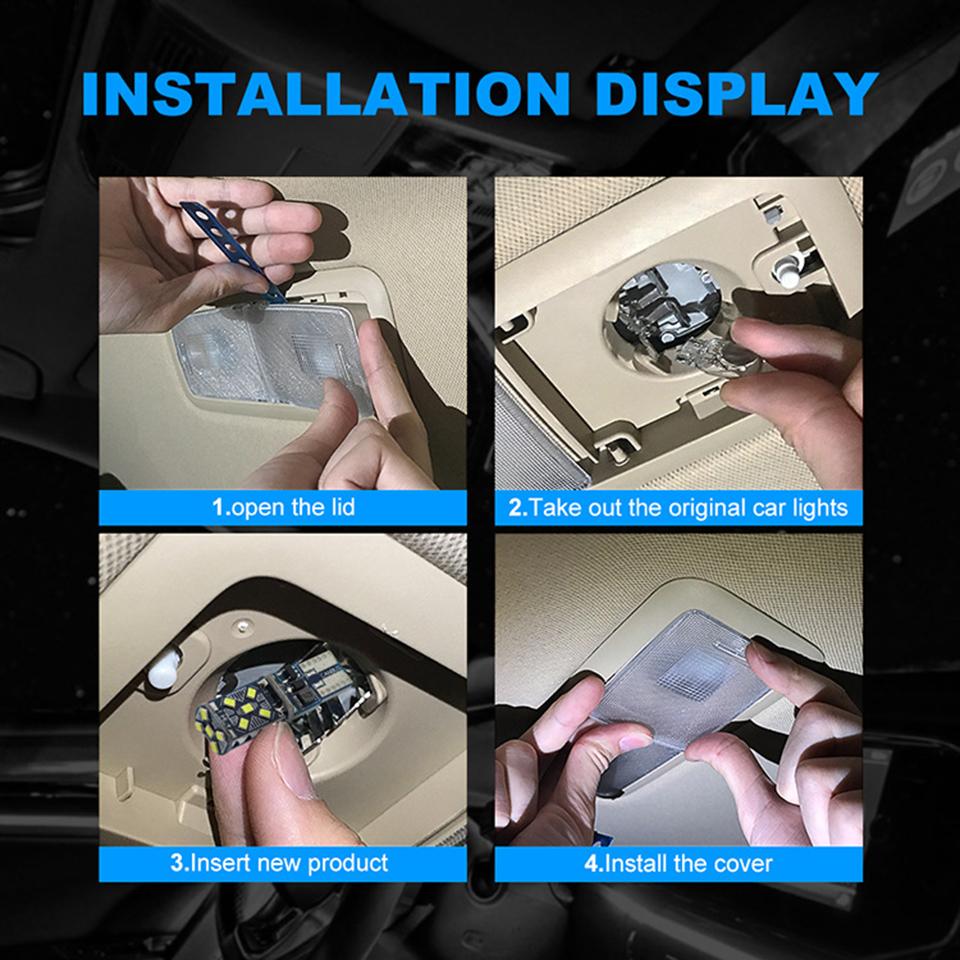 INSTALLATION DISPLAY

1.open the lid

2.Take out the original car lights

3.Insert new product

4.Install the cover