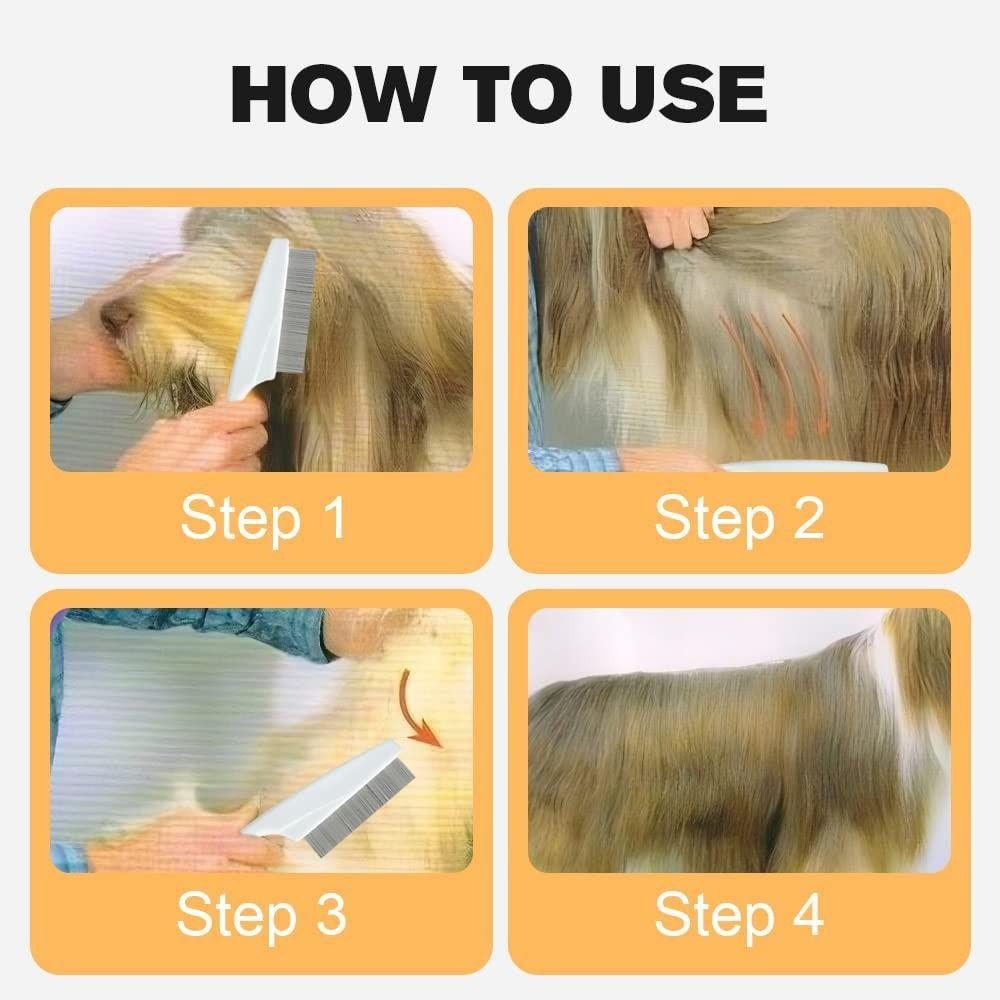 HOW TO USE

Step 1

Step 2

Step 3

Step 4