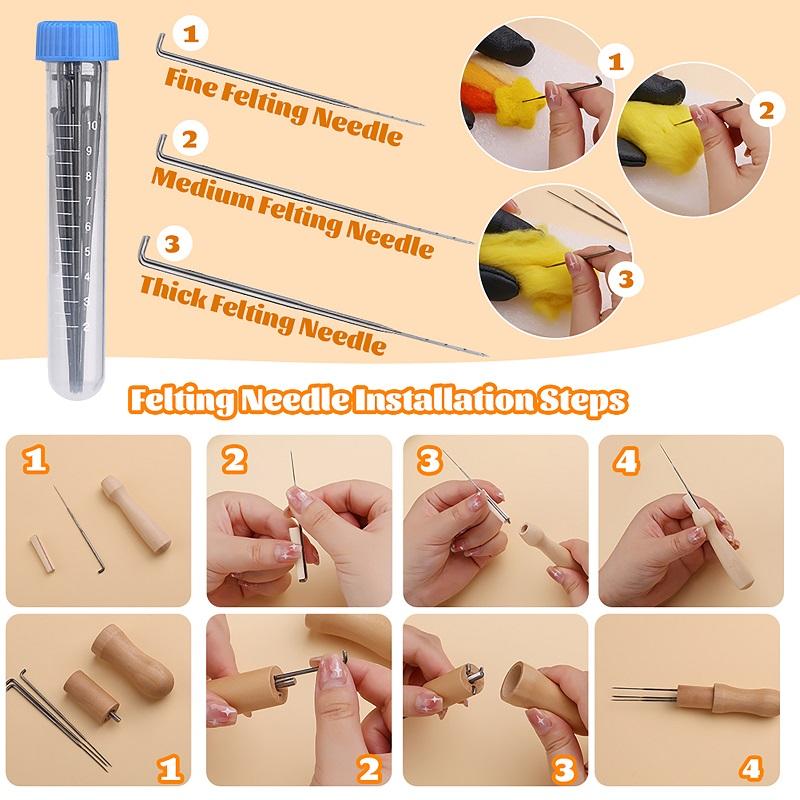 10
9
8
7
6
5
4
3
2

1
Fine Felting Needle

2
Medium Felting Needle

3
Thick Felting Needle

1
2
3

Felting Needle Installation Steps

1
2
3
4

1
2
3
4