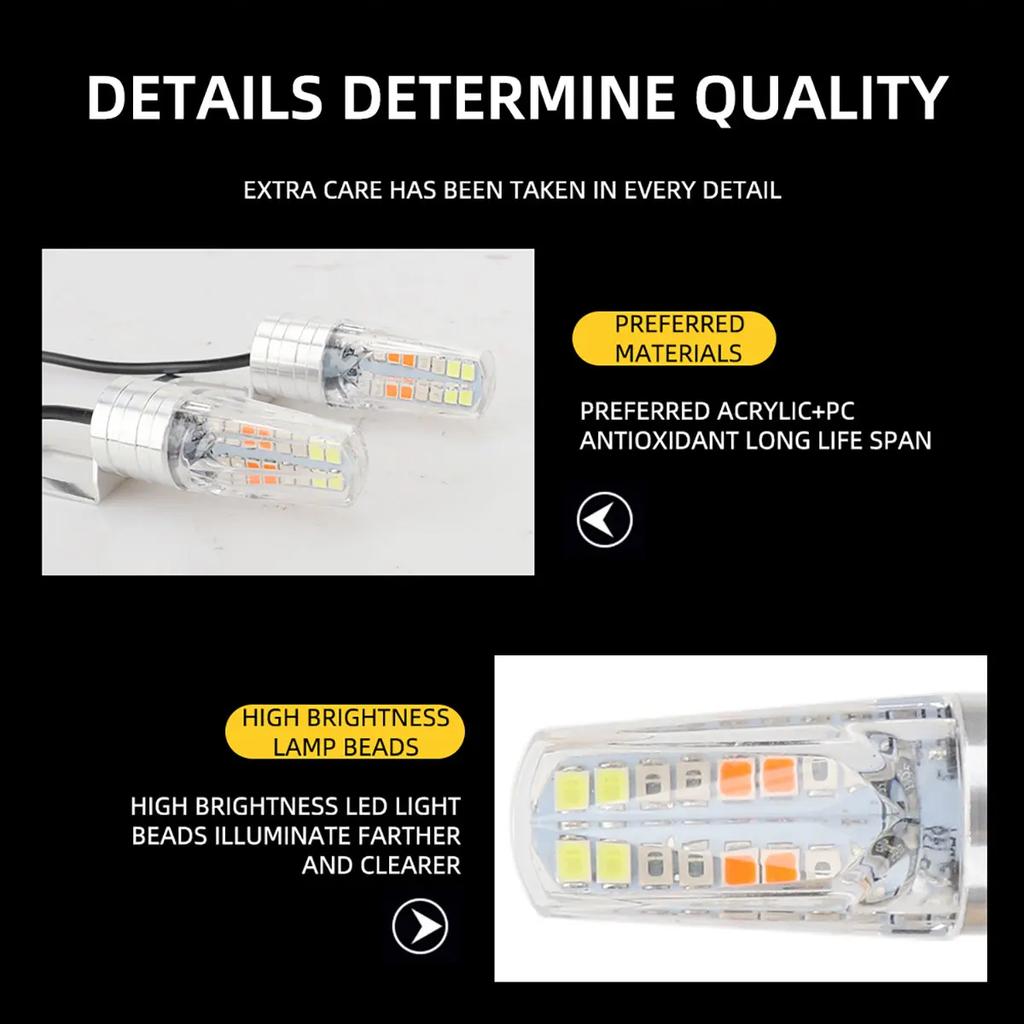 DETAILS DETERMINE QUALITY

EXTRA CARE HAS BEEN TAKEN IN EVERY DETAIL

PREFERRED MATERIALS

PREFERRED ACRYLIC+PC ANTIOXIDANT LONG LIFE SPAN

HIGH BRIGHTNESS LAMP BEADS

HIGH BRIGHTNESS LED LIGHT BEADS ILLUMINATE FARTHER AND CLEARER