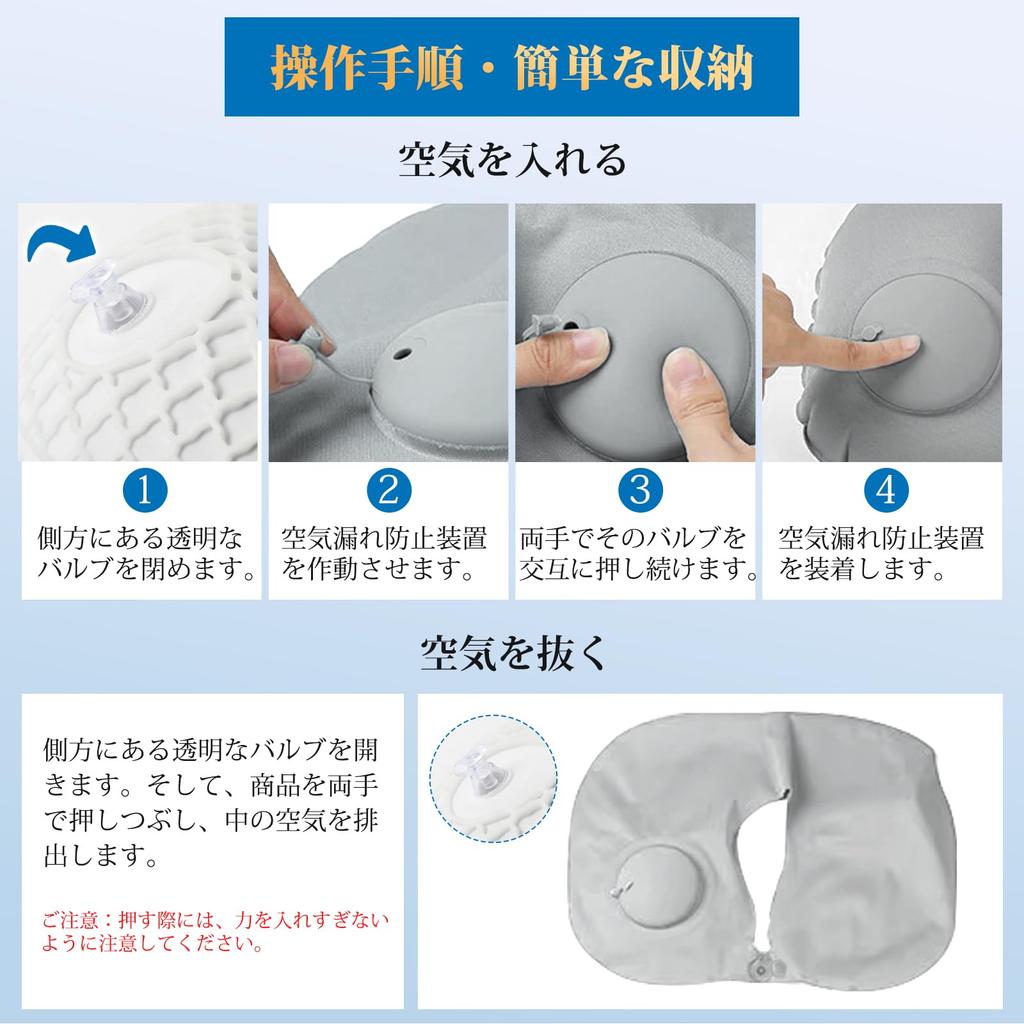 操作手順・簡単な収納

空気を入れる

1
側方にある透明なバルブを閉めます。

2
空気漏れ防止装置を作動させます。

3
両手でそのバルブを交互に押し続けます。

4
空気漏れ防止装置を装着します。

空気を抜く

側方にある透明なバルブを開きます。そして、商品を両手で押しつぶし、中の空気を排出します。

ご注意：押す際には、力を入れすぎないように注意してください。