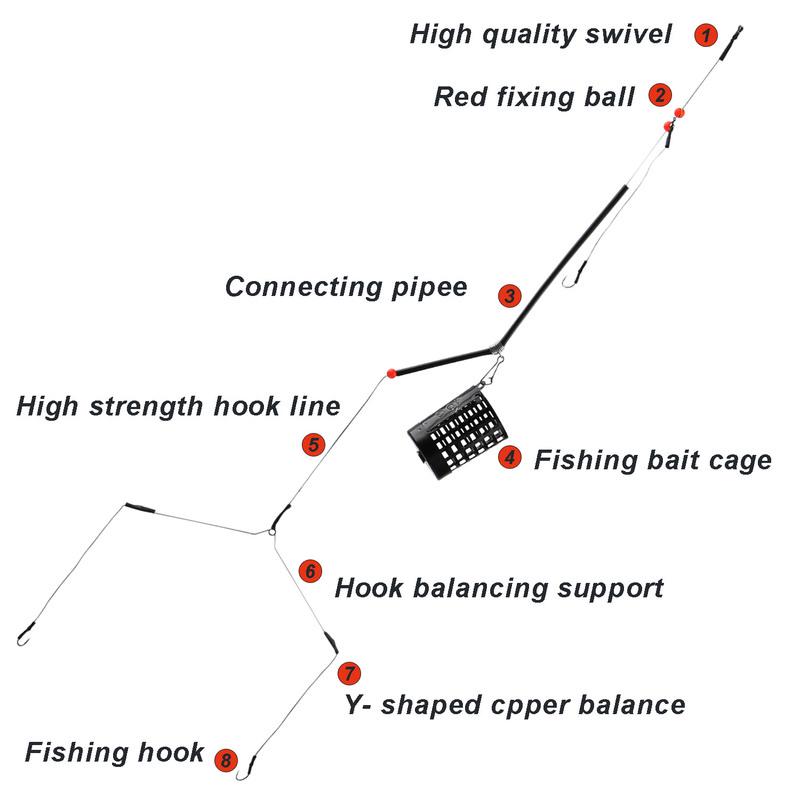 High quality swivel 1

Red fixing ball 2

Connecting pipee 3

High strength hook line

5

4 Fishing bait cage

6 Hook balancing support

7

Y- shaped cpper balance

Fishing hook 8